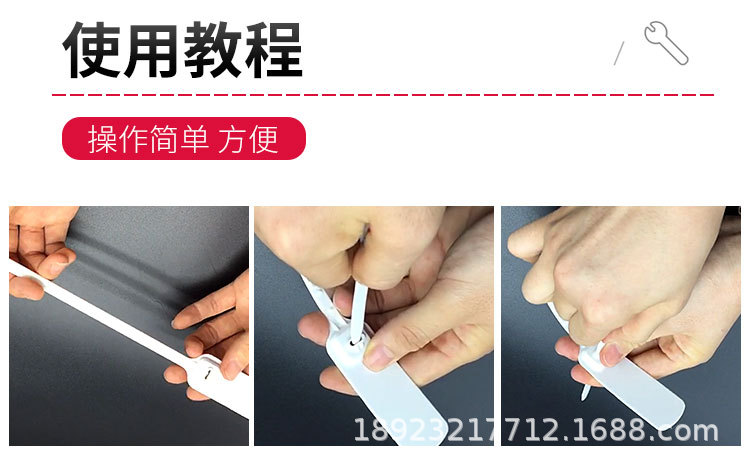 使用教程

操作简单 方便

18923217712.1688.com