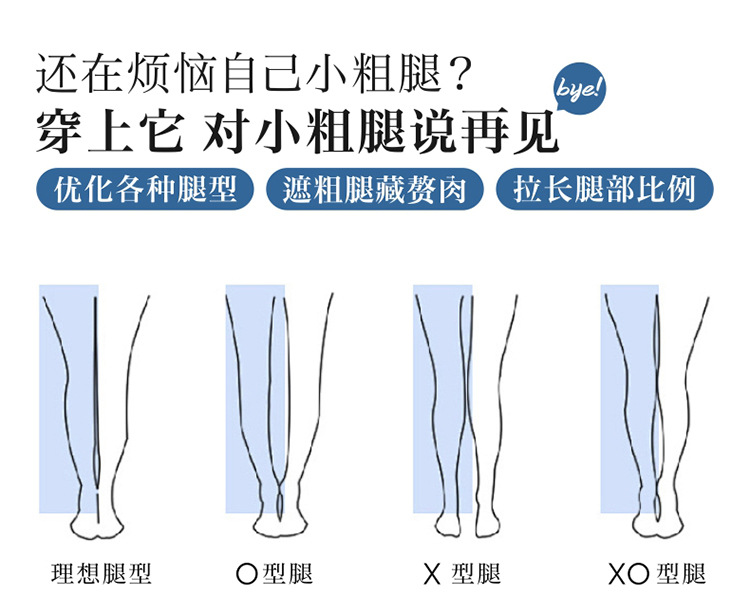 还在烦恼自己小粗腿？

bye!

穿上它 对小粗腿说再见

优化各种腿型

遮粗腿藏赘肉

拉长腿部比例

理想腿型

O型腿

X 型腿

XO 型腿