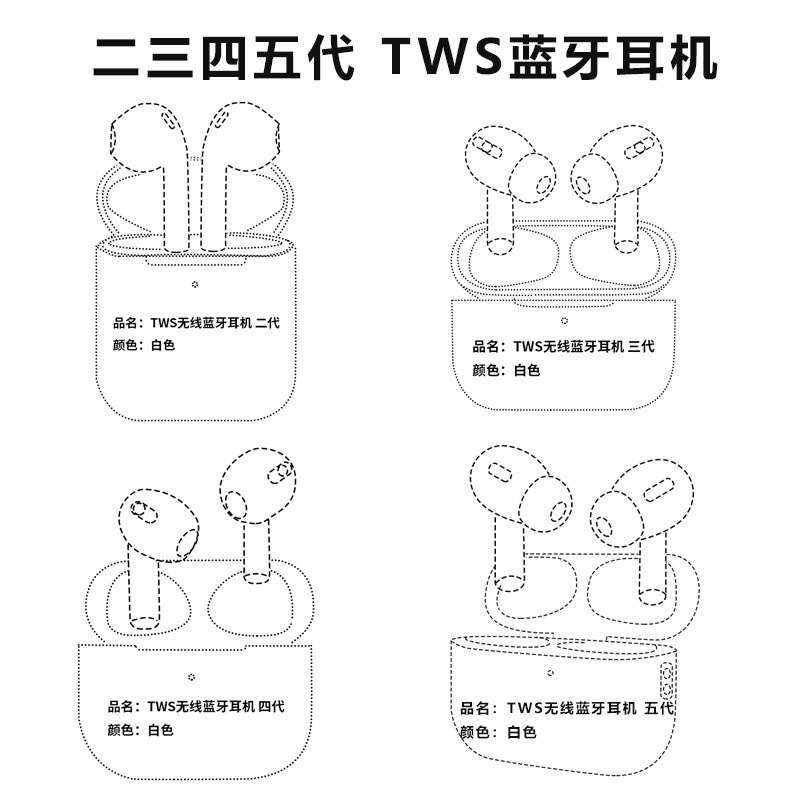 二三四五代 TWS蓝牙耳机

品名：TWS无线蓝牙耳机 二代
颜色：白色

品名：TWS无线蓝牙耳机 三代
颜色：白色

品名：TWS无线蓝牙耳机 四代
颜色：白色

品名：TWS无线蓝牙耳机 五代
颜色：白色