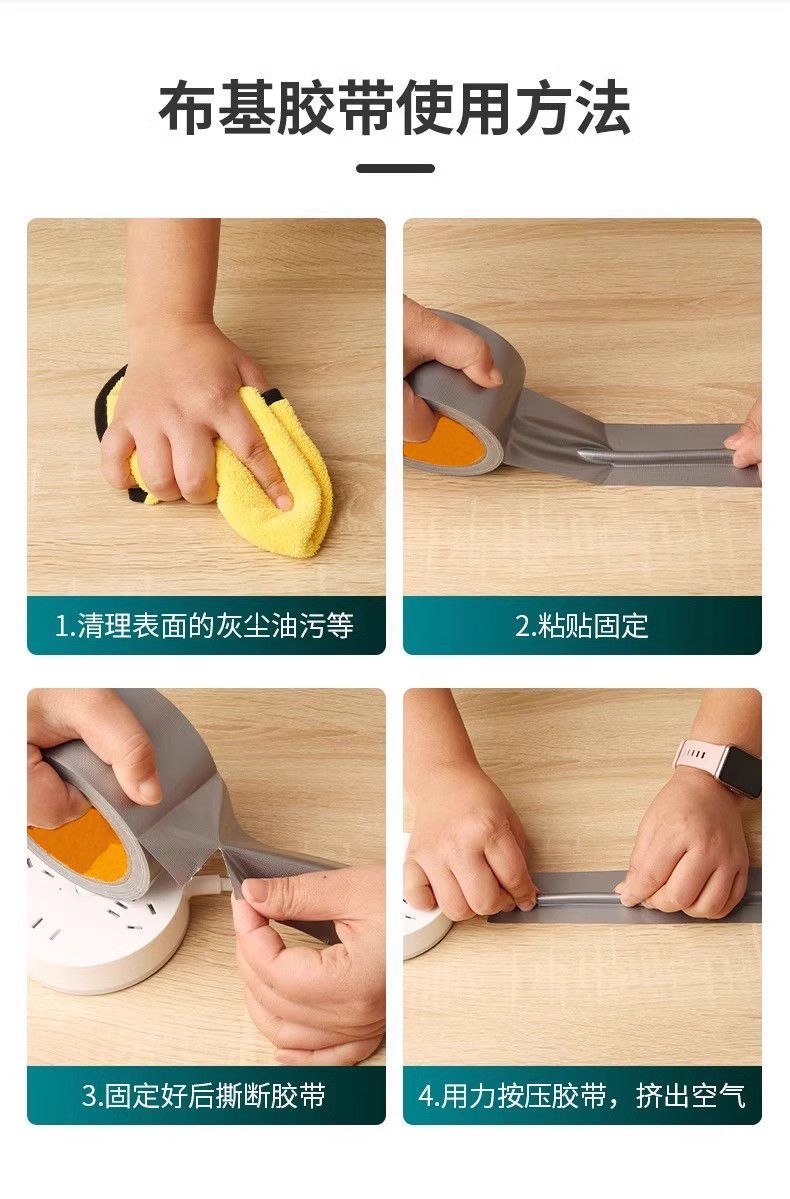 布基胶带使用方法

1.清理表面的灰尘油污等

2.粘贴固定

3.固定好后撕断胶带

4.用力按压胶带，挤出空气