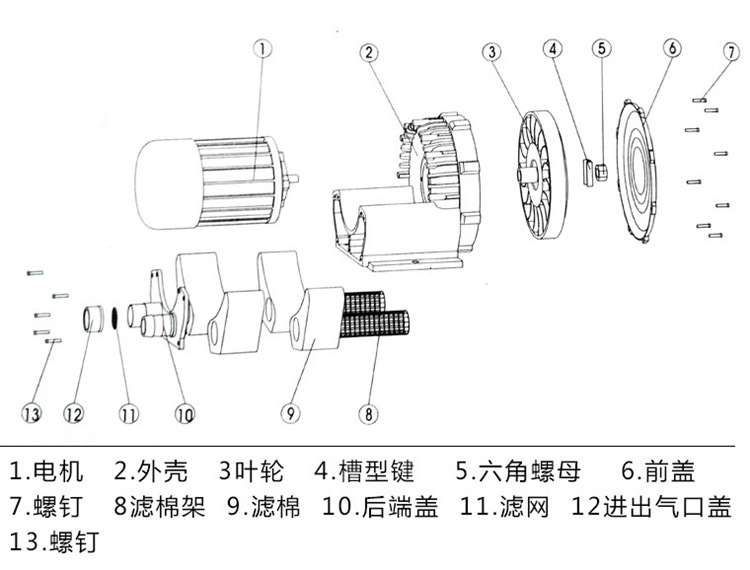 1
2
3
4
5
6
7
13
12
11
10
9
8

1.电机　2.外壳　3叶轮　4.槽型键　5.六角螺母　6.前盖
7.螺钉　8滤棉架　9.滤棉　10.后端盖　11.滤网　12进出气口盖
13.螺钉