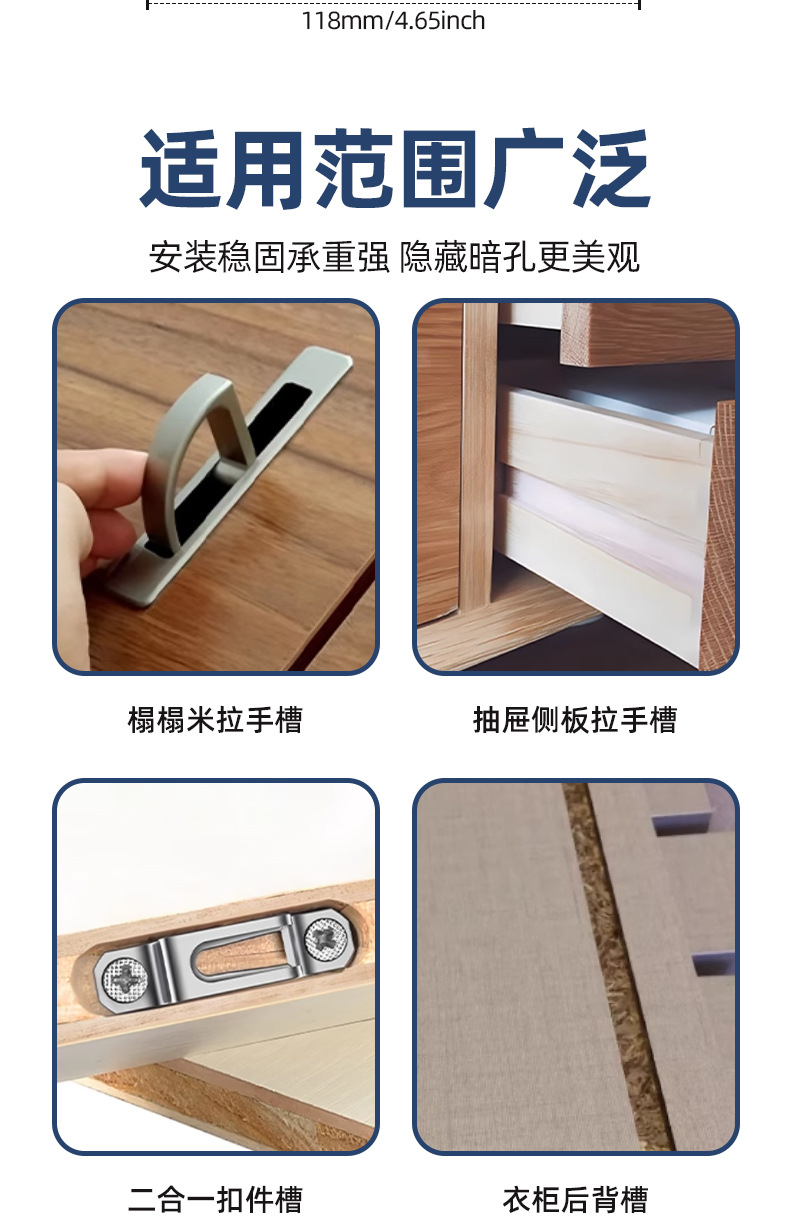 118mm/4.65inch

适用范围广泛

安装稳固承重强 隐藏暗孔更美观

榻榻米拉手槽

抽屉侧板拉手槽

二合一扣件槽

衣柜后背槽