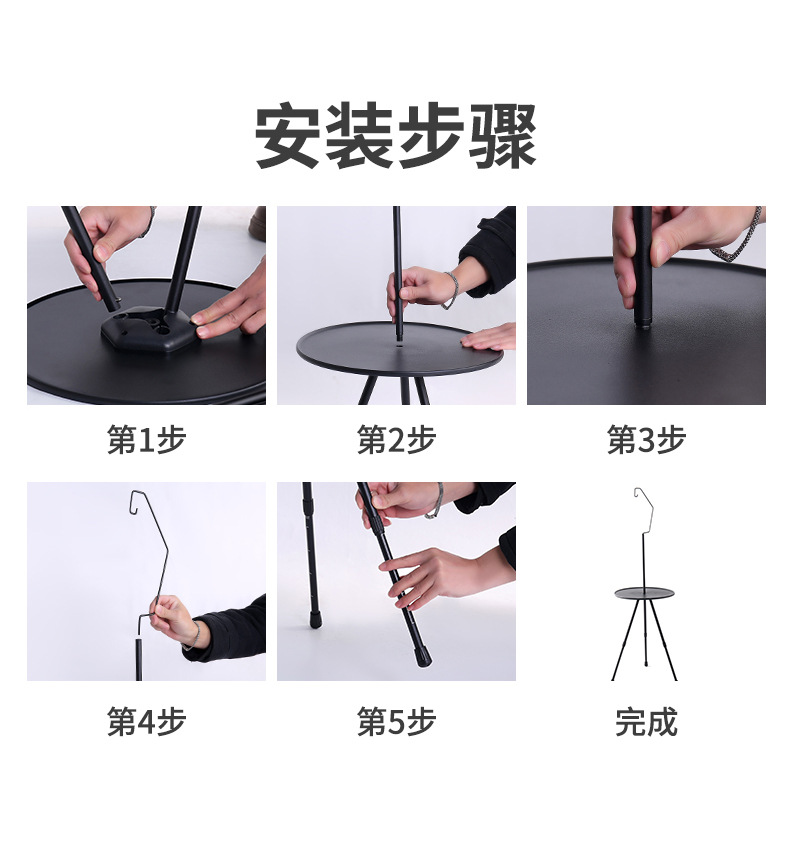 安装步骤

第1步

第2步

第3步

第4步

第5步

完成