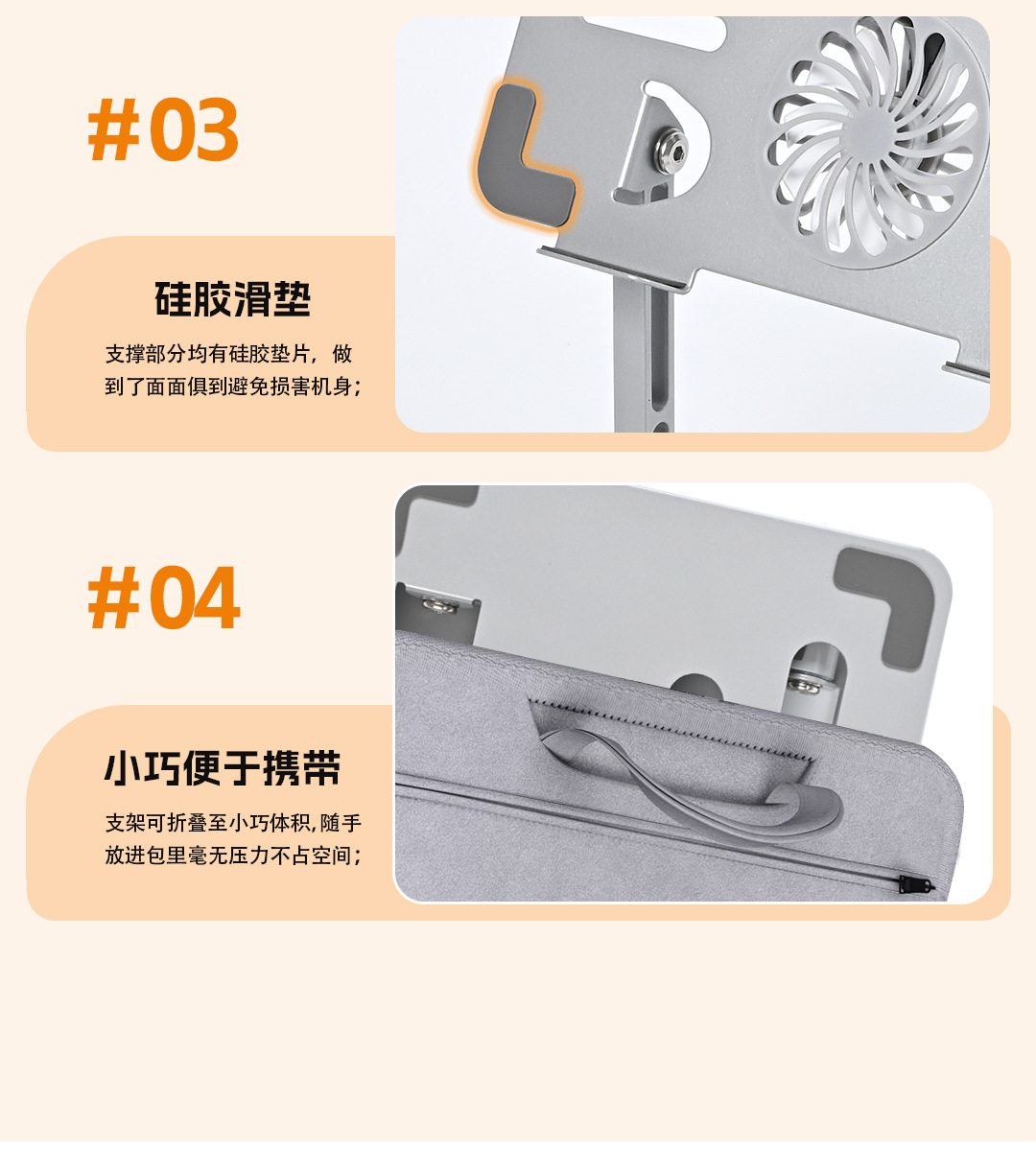 #03

硅胶滑垫

支撑部分均有硅胶垫片，做到了面面俱到避免损害机身；

#04

小巧便于携带

支架可折叠至小巧体积，随手放进包里毫无压力不占空间；