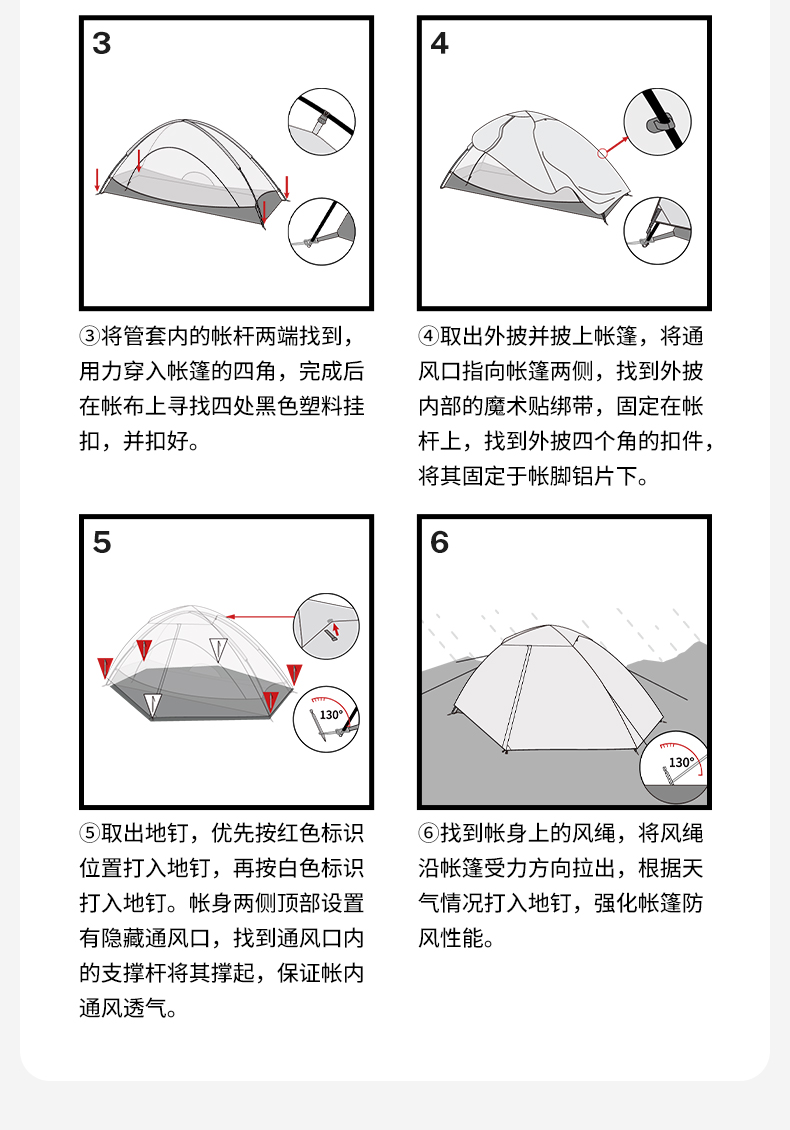 3

③将管套内的帐杆两端找到，用力穿入帐篷的四角，完成后在帐布上寻找四处黑色塑料挂扣，并扣好。

4

④取出外披并披上帐篷，将通风口指向帐篷两侧，找到外披内部的魔术贴绑带，固定在帐杆上，找到外披四个角的扣件，将其固定于帐脚铝片下。

5

130°

⑤取出地钉，优先按红色标识位置打入地钉，再按白色标识打入地钉。帐身两侧顶部设置有隐藏通风口，找到通风口内的支撑杆将其撑起，保证帐内通风透气。

6

130°

⑥找到帐身上的风绳，将风绳沿帐篷受力方向拉出，根据天气情况打入地钉，强化帐篷防风性能。