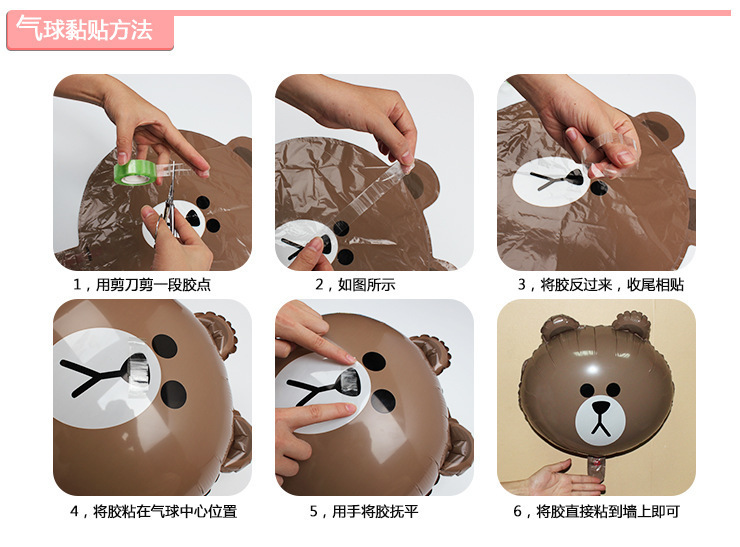 气球黏贴方法

1，用剪刀剪一段胶点

2，如图所示

3，将胶反过来，收尾相贴

4，将胶粘在气球中心位置

5，用手将胶抚平

6，将胶直接粘到墙上即可