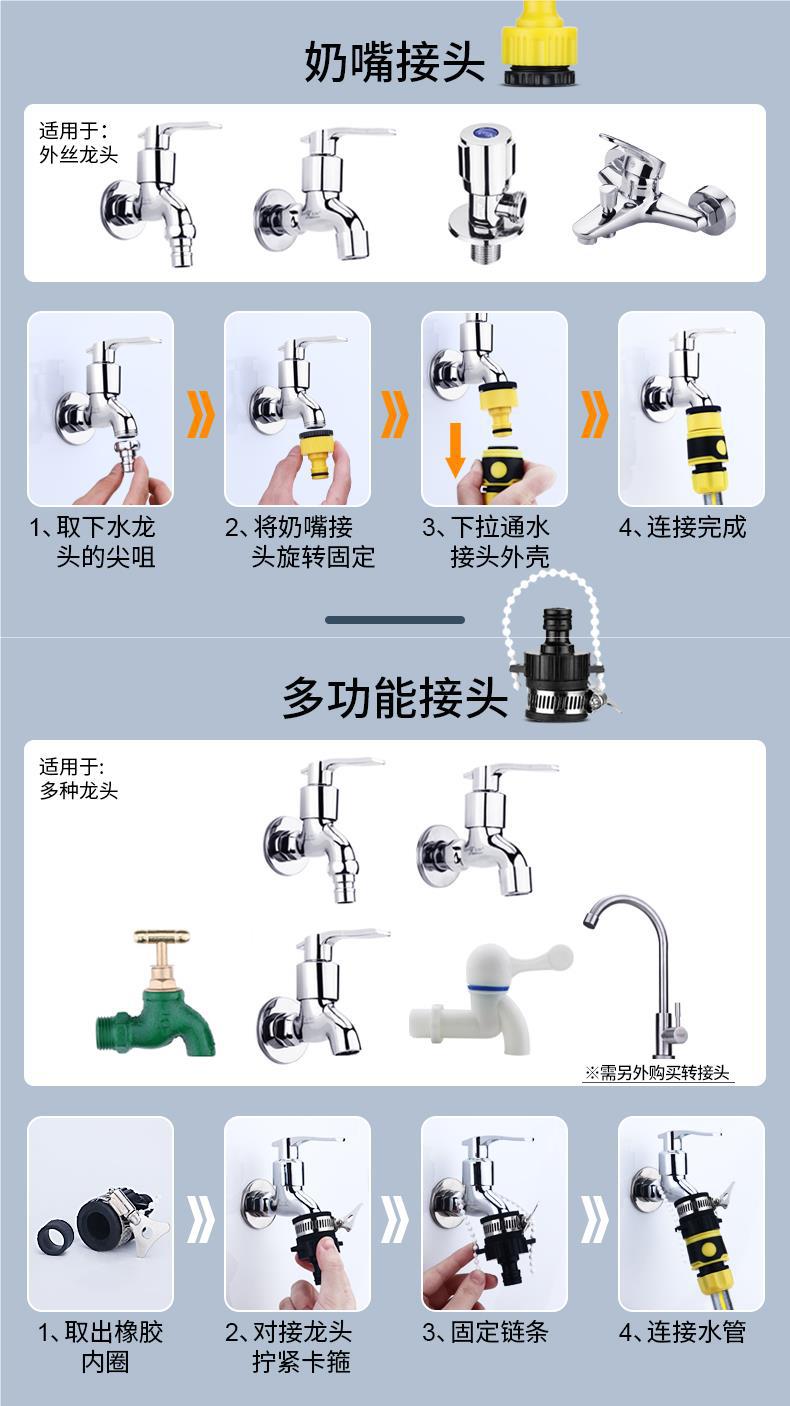 奶嘴接头

适用于：
外丝龙头

1、取下水龙头的尖咀

2、将奶嘴接头旋转固定

3、下拉通水接头外壳

4、连接完成

多功能接头

适用于：
多种龙头

※需另外购买转接头

1、取出橡胶内圈

2、对接龙头拧紧卡箍

3、固定链条

4、连接水管