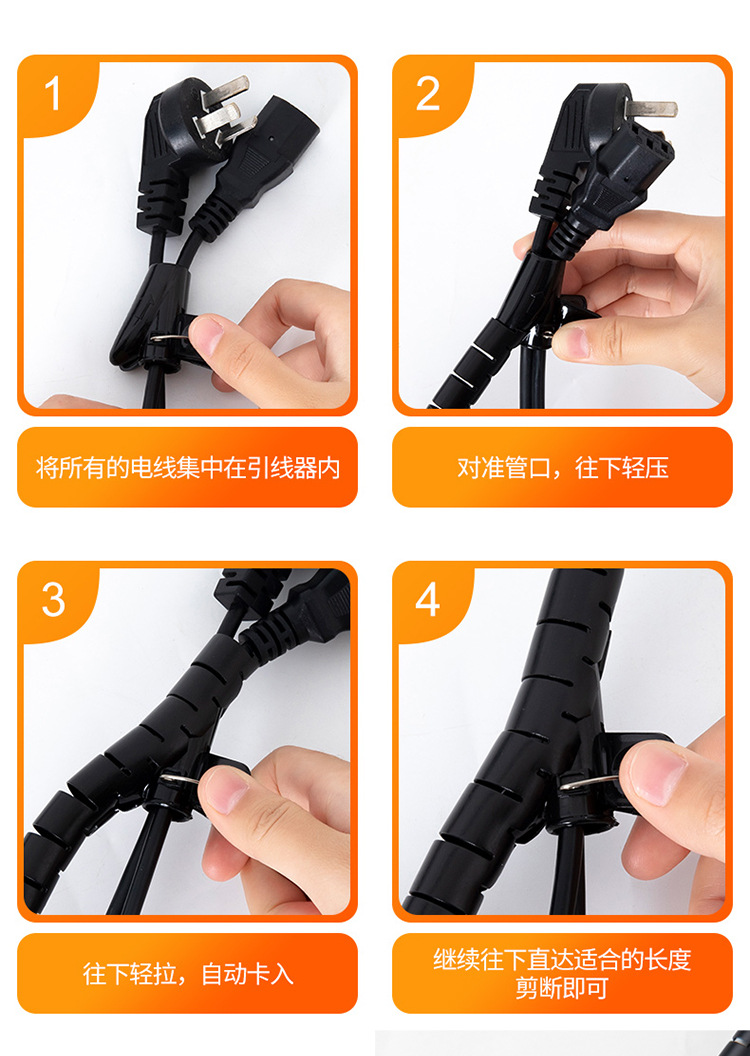 1

将所有的电线集中在引线器内

2

对准管口，往下轻压

3

往下轻拉，自动卡入

4

继续往下直达适合的长度剪断即可