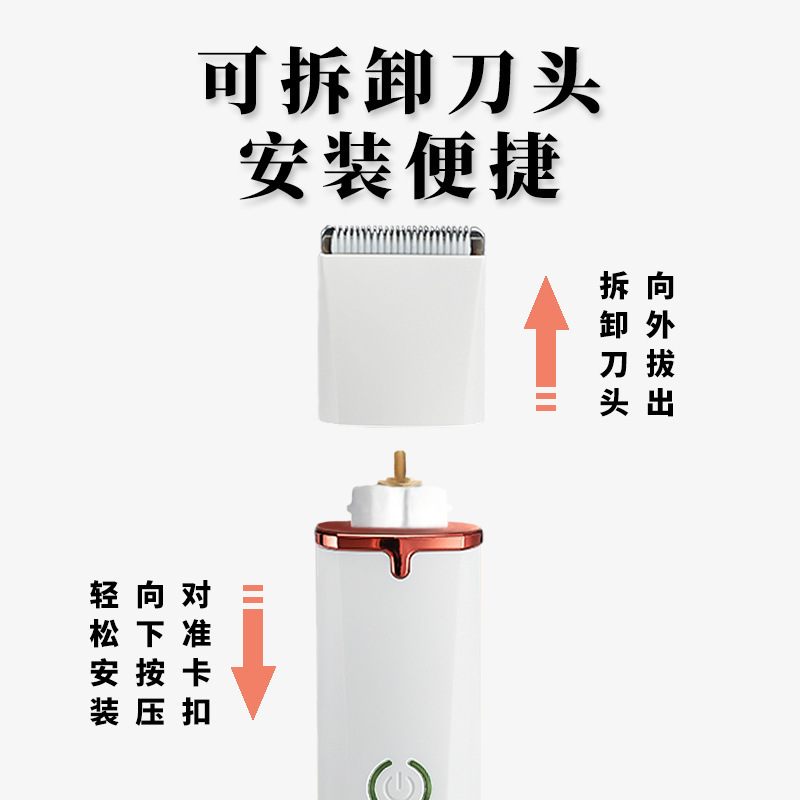 可拆卸刀头
安装便捷

向外拔出
拆卸刀头

对准卡扣
向下按压
轻松安装