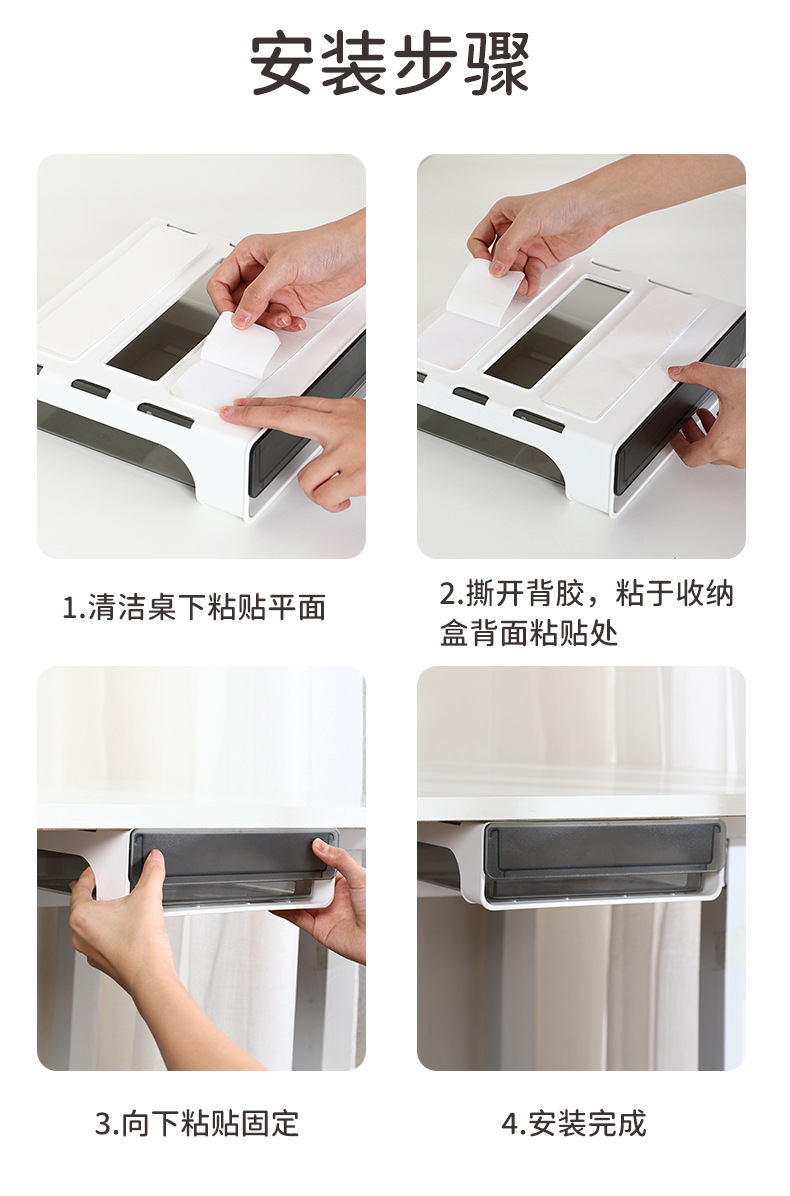 安装步骤

1.清洁桌下粘贴平面

2.撕开背胶，粘于收纳盒背面粘贴处

3.向下粘贴固定

4.安装完成