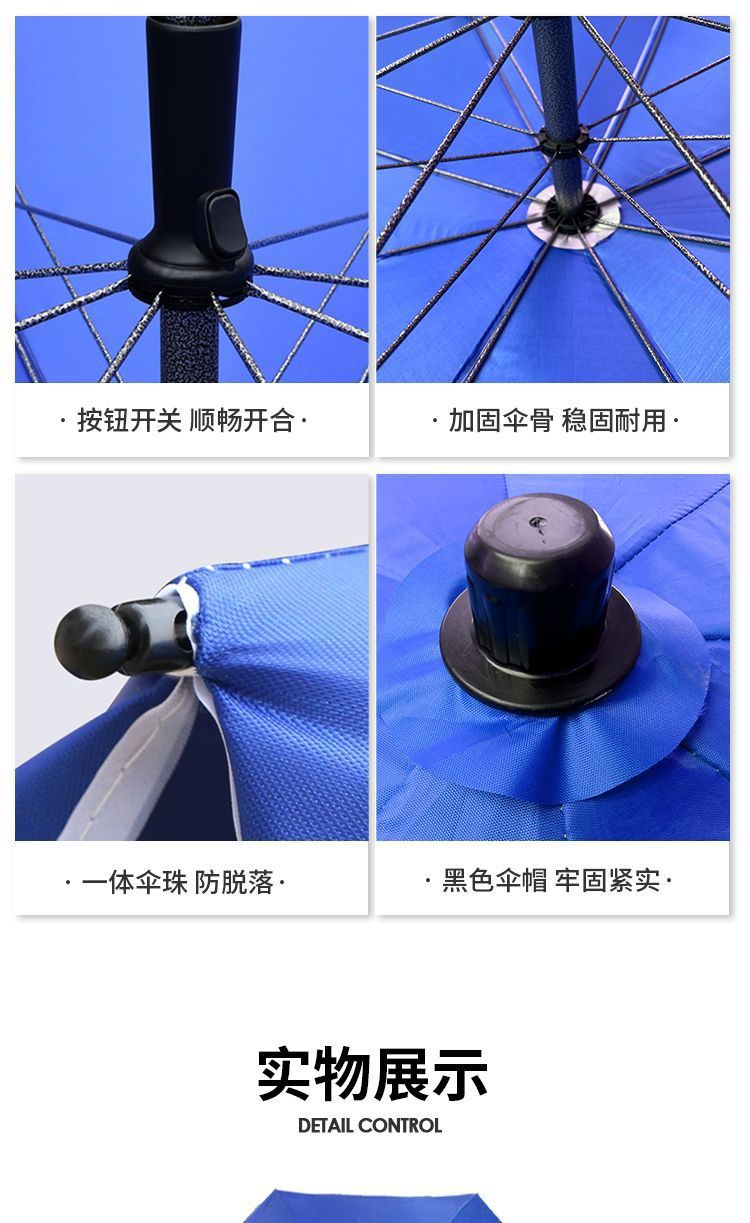 · 按钮开关 顺畅开合 ·

· 加固伞骨 稳固耐用 ·

· 一体伞珠 防脱落 ·

· 黑色伞帽 牢固紧实 ·

实物展示

DETAIL CONTROL