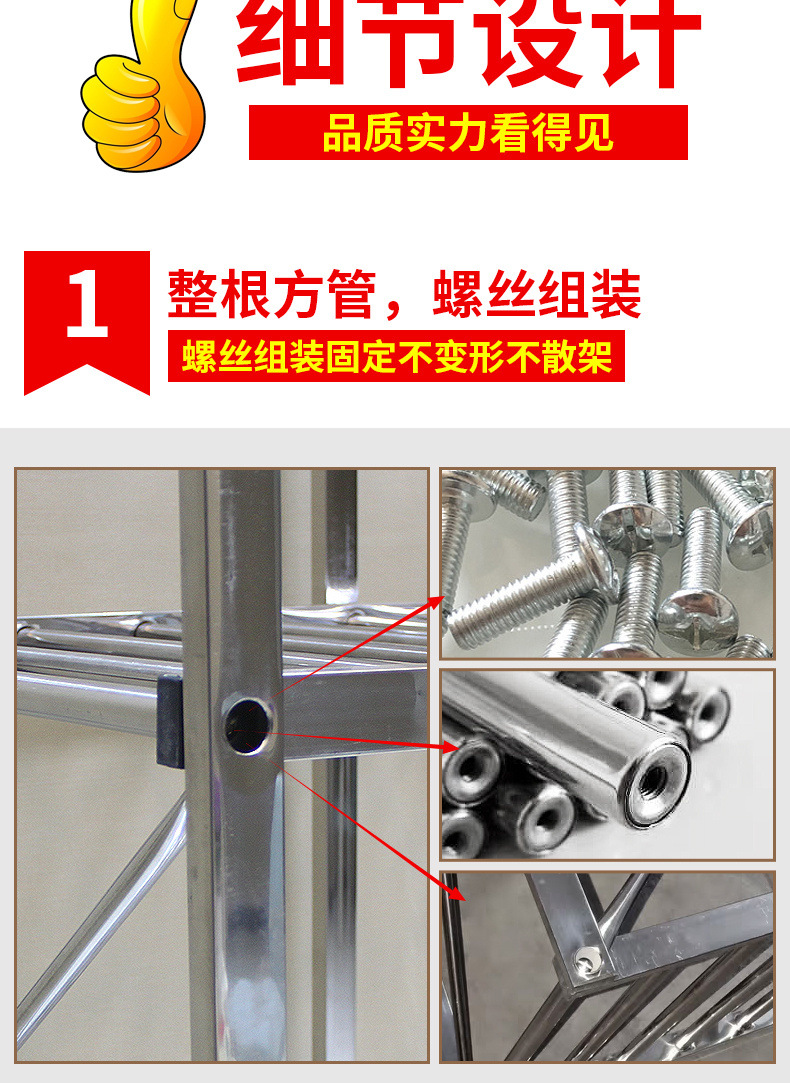 细节设计

品质实力看得见

1

整根方管，螺丝组装

螺丝组装固定不变形不散架