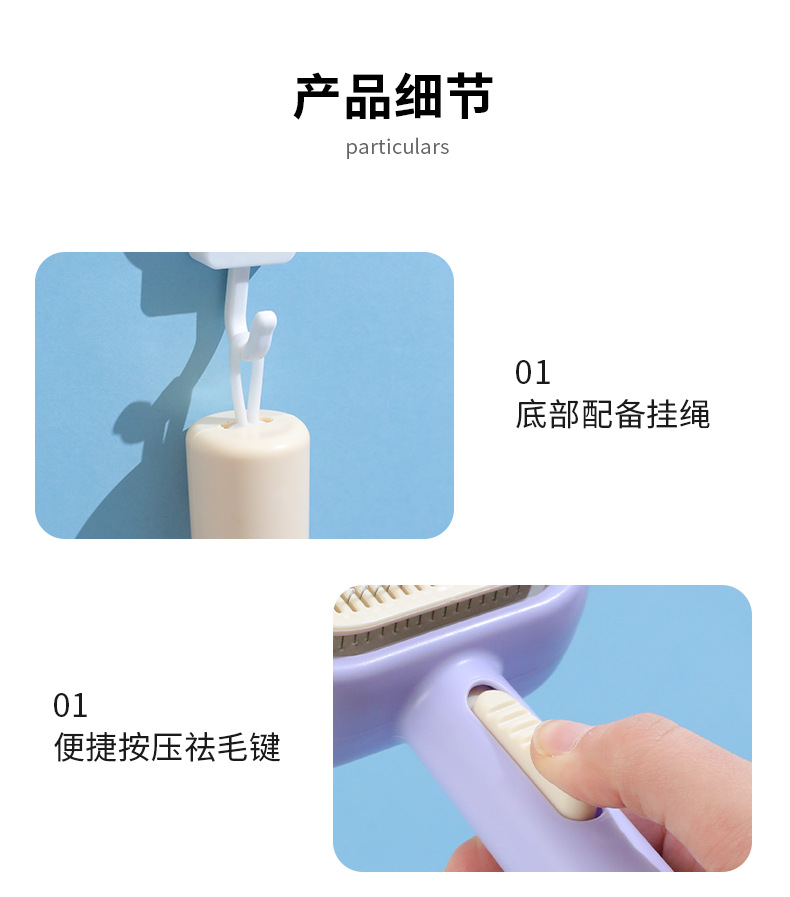 产品细节
particulars

01
底部配备挂绳

01
便捷按压祛毛键