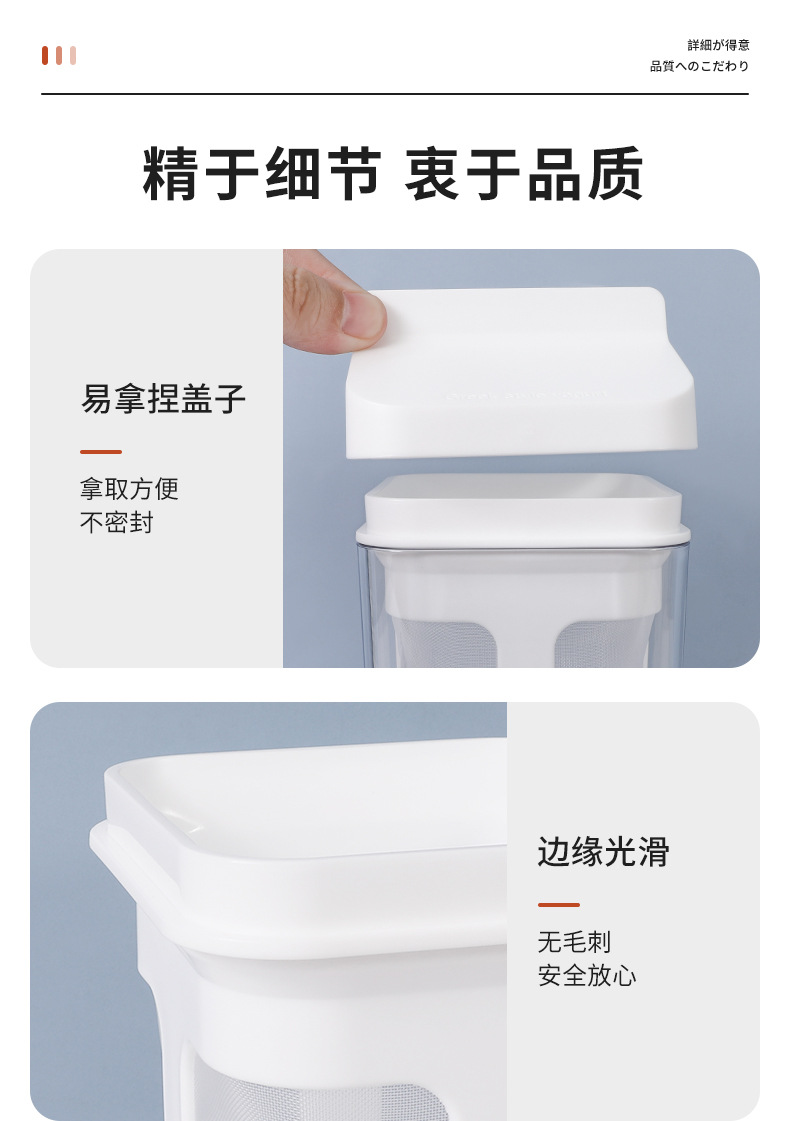 詳細が得意
品質へのこだわり

精于细节 衷于品质

易拿捏盖子

拿取方便
不密封

边缘光滑

无毛刺
安全放心