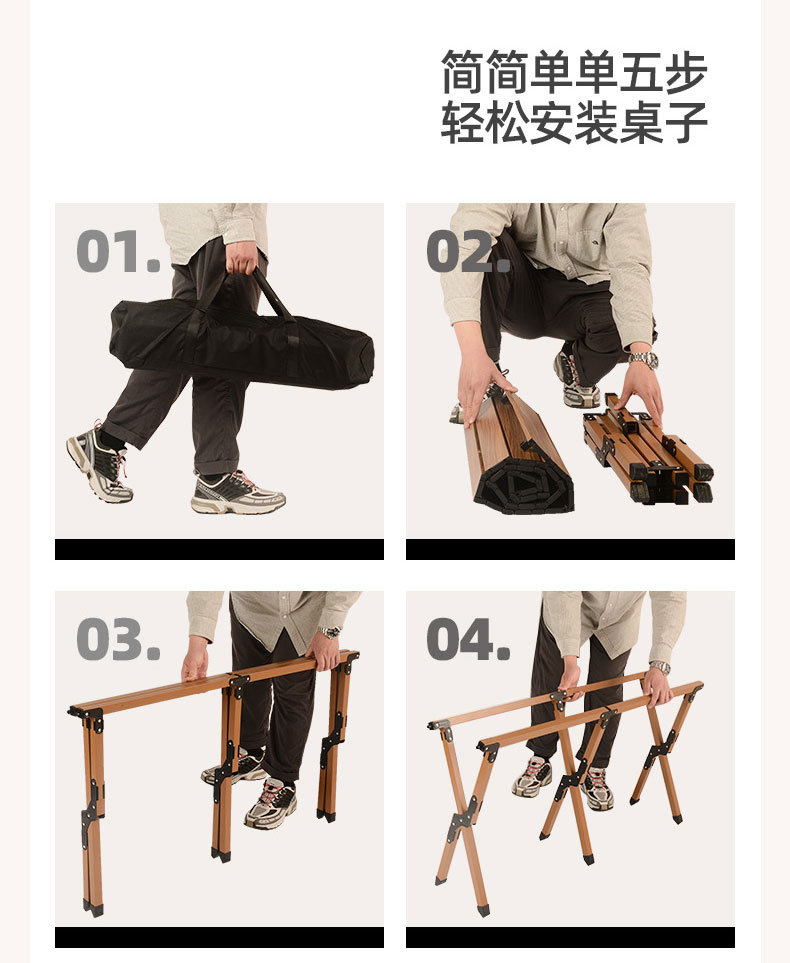 简简单单五步
轻松安装桌子

01.

02.

03.

04.