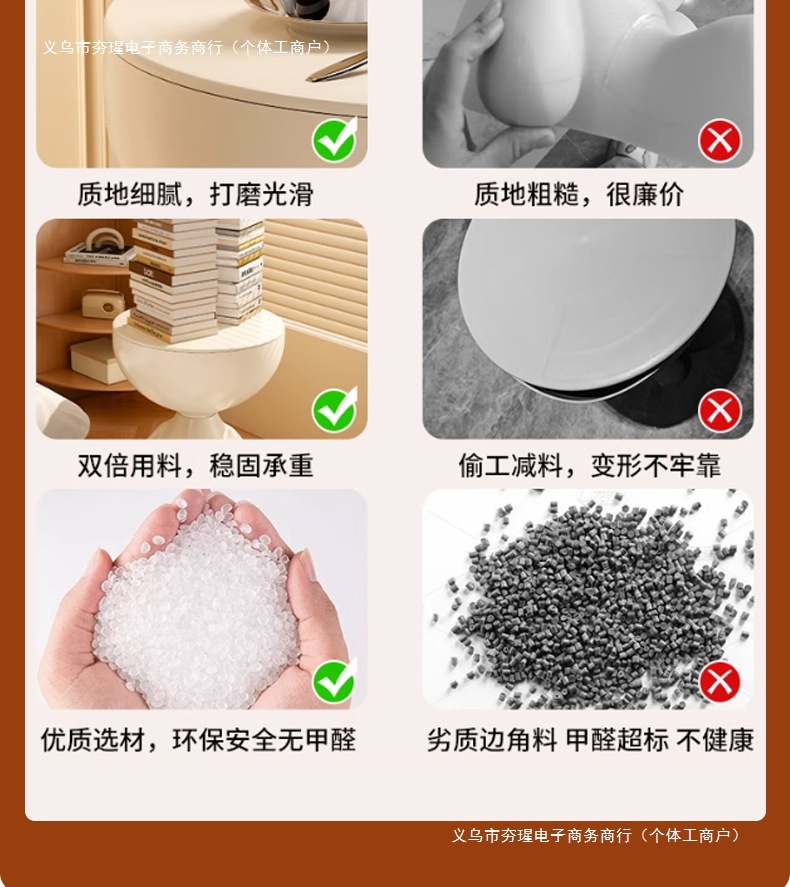 义乌市夯瑆电子商务商行（个体工商户）

质地细腻，打磨光滑

质地粗糙，很廉价

双倍用料，稳固承重

偷工减料，变形不牢靠

优质选材，环保安全无甲醛

劣质边角料 甲醛超标 不健康

义乌市夯瑆电子商务商行（个体工商户）