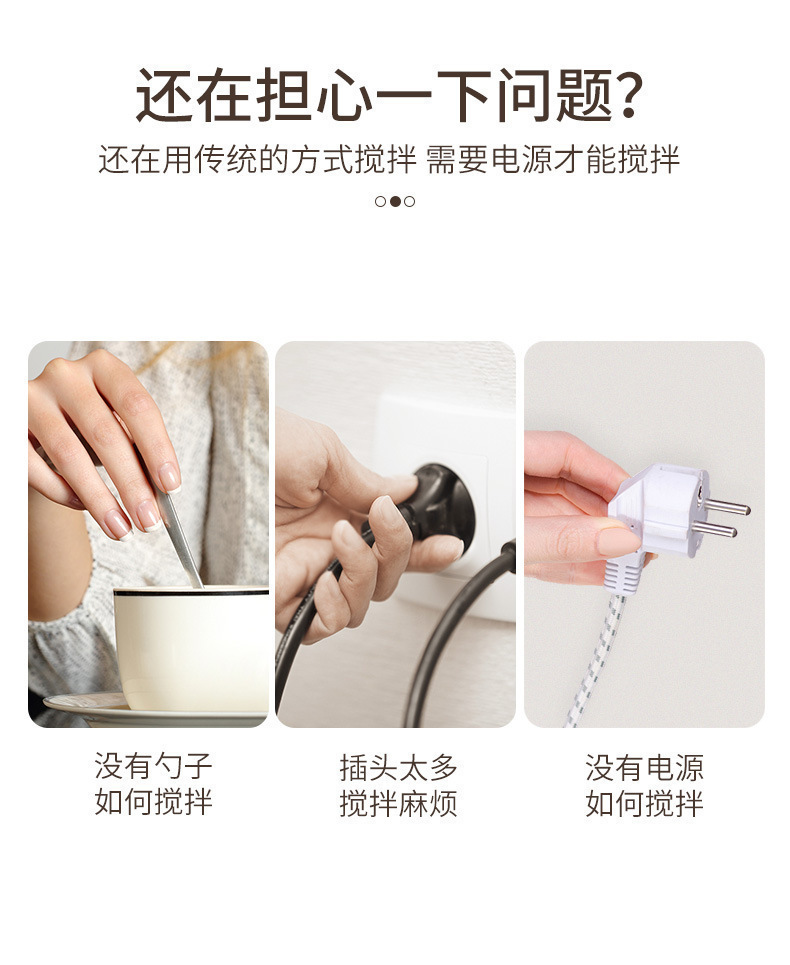 还在担心一下问题？

还在用传统的方式搅拌 需要电源才能搅拌

没有勺子
如何搅拌

插头太多
搅拌麻烦

没有电源
如何搅拌