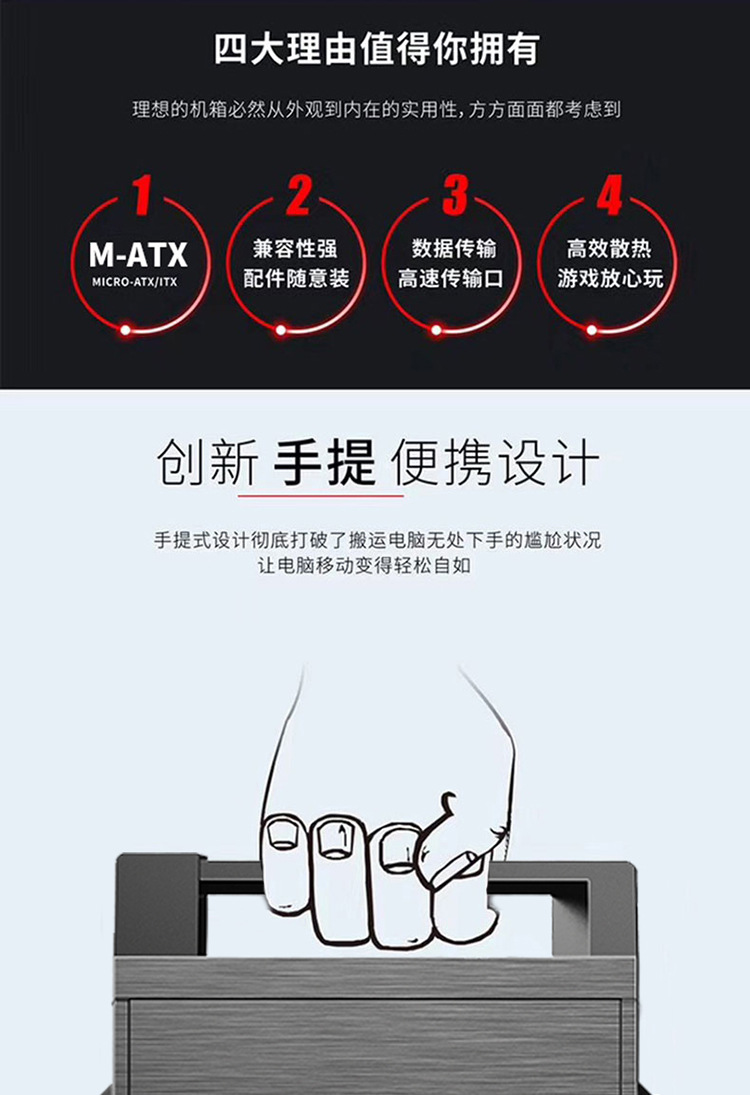 四大理由值得你拥有

理想的机箱必然从外观到内在的实用性，方方面面都考虑到

1
M-ATX
MICRO-ATX/ITX

2
兼容性强
配件随意装

3
数据传输
高速传输口

4
高效散热
游戏放心玩

创新 手提 便携设计

手提式设计彻底打破了搬运电脑无处下手的尴尬状况
让电脑移动变得轻松自如