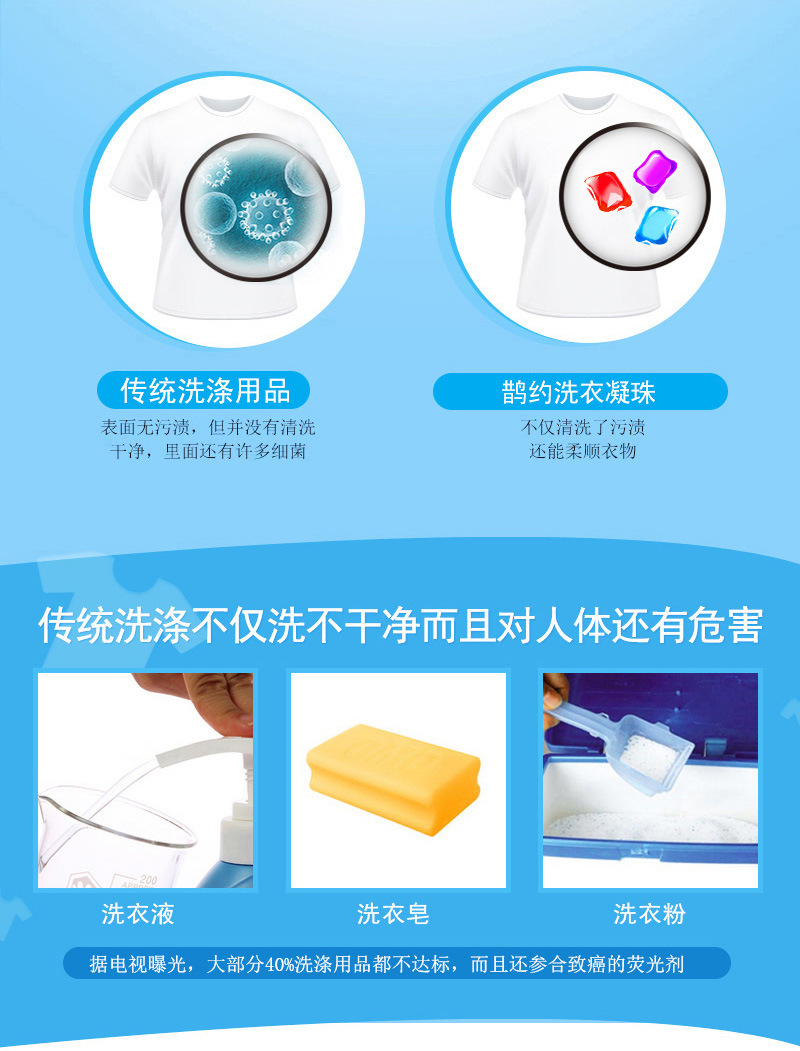 传统洗涤用品

表面无污渍，但并没有清洗干净，里面还有许多细菌

鹊约洗衣凝珠

不仅清洗了污渍
还能柔顺衣物

传统洗涤不仅洗不干净而且对人体还有危害

200

洗衣液

洗衣皂

洗衣粉

据电视曝光，大部分40%洗涤用品都不达标，而且还参合致癌的荧光剂