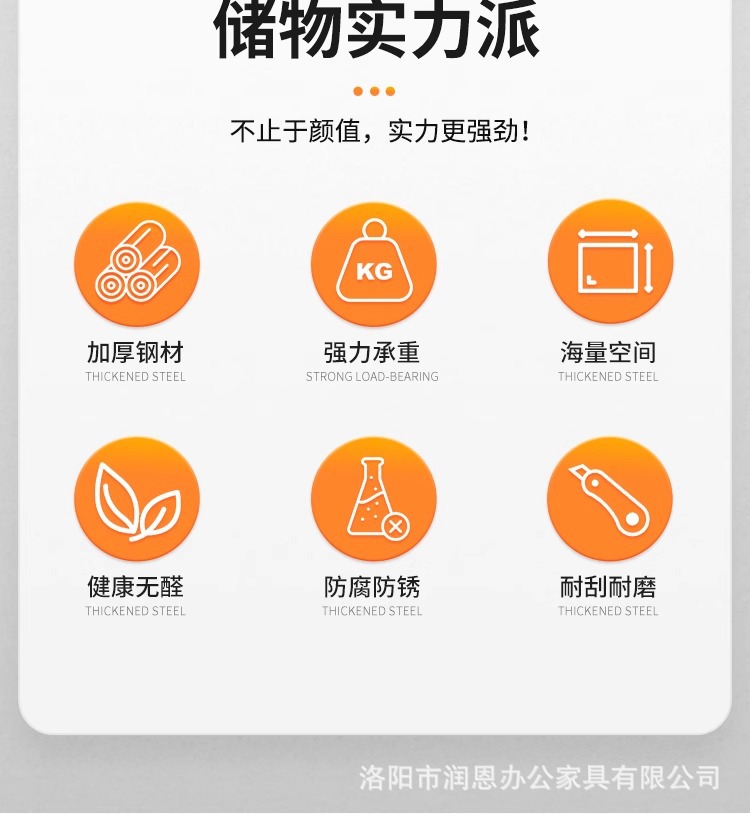 储物实力派

不止于颜值，实力更强劲！

KG

加厚钢材
THICKENED STEEL

强力承重
STRONG LOAD-BEARING

海量空间
THICKENED STEEL

健康无醛
THICKENED STEEL

防腐防锈
THICKENED STEEL

耐刮耐磨
THICKENED STEEL

洛阳市润恩办公家具有限公司