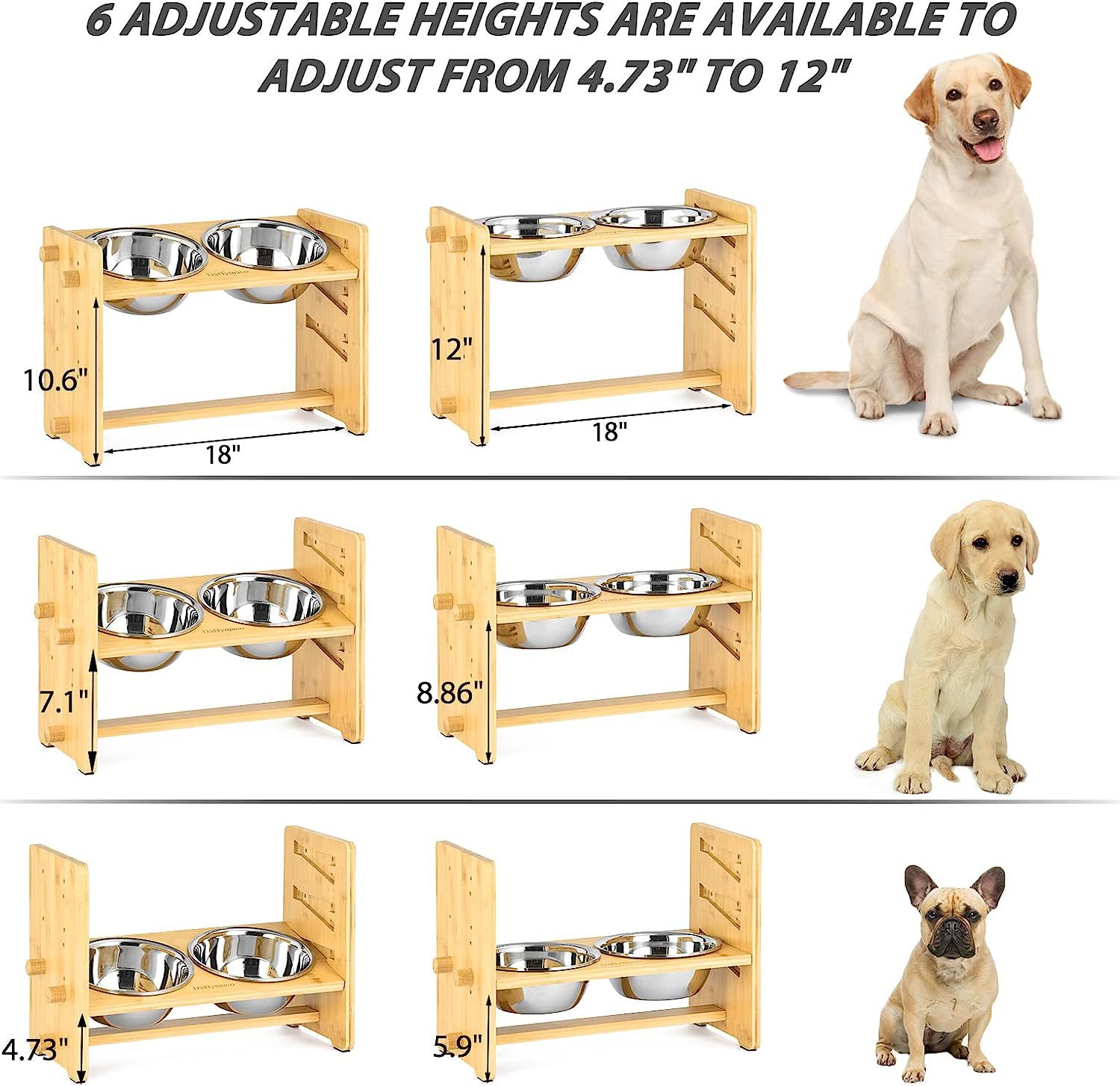 6 ADJUSTABLE HEIGHTS ARE AVAILABLE TO ADJUST FROM 4.73" TO 12"

10.6"
18"
12"
18"
7.1"
8.86"
4.73"
5.9"