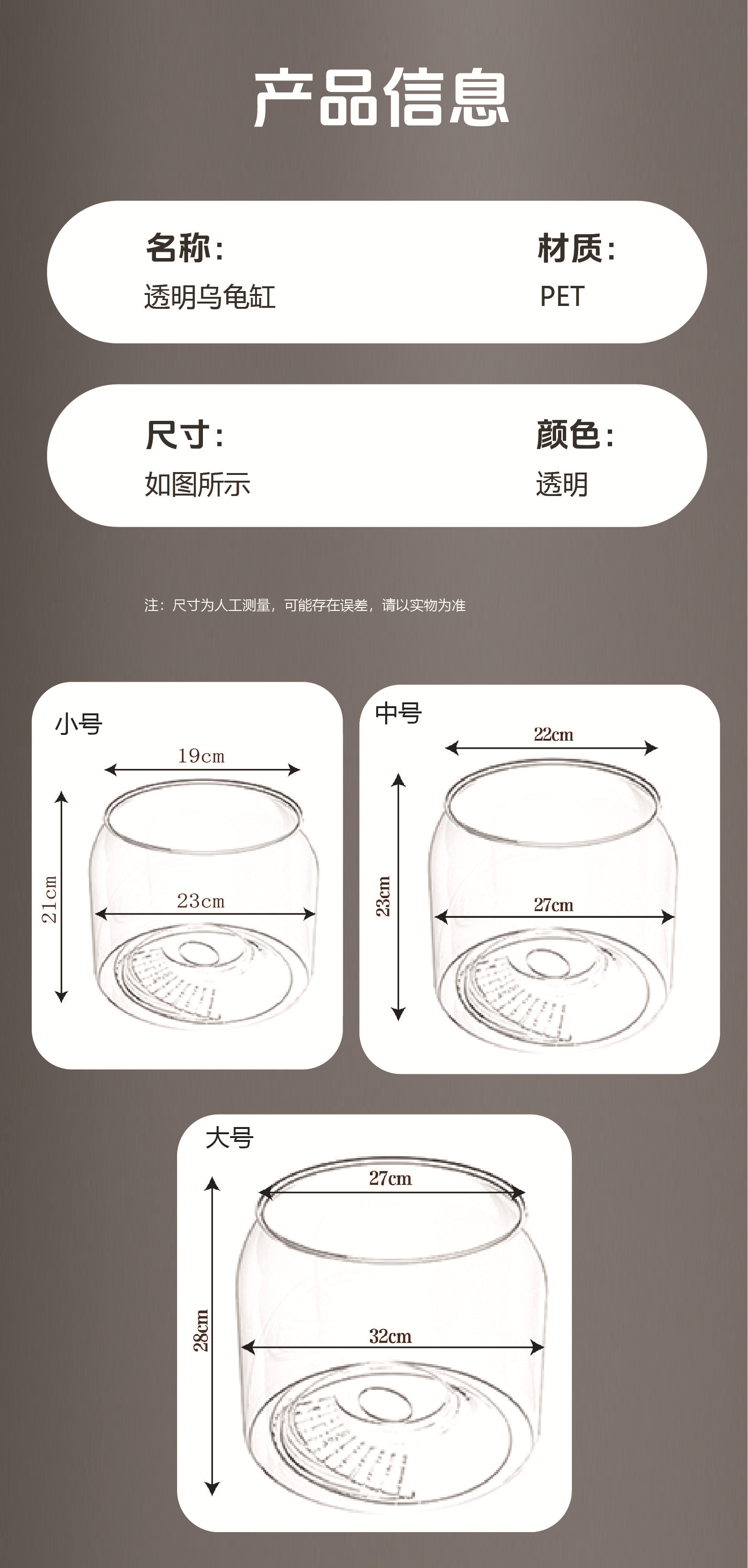 产品信息

名称:
透明乌龟缸

材质:
PET

尺寸:
如图所示

颜色:
透明

注：尺寸为人工测量，可能存在误差，请以实物为准

小号
19cm
21cm
23cm

中号
22cm
23cm
27cm

大号
27cm
28cm
32cm