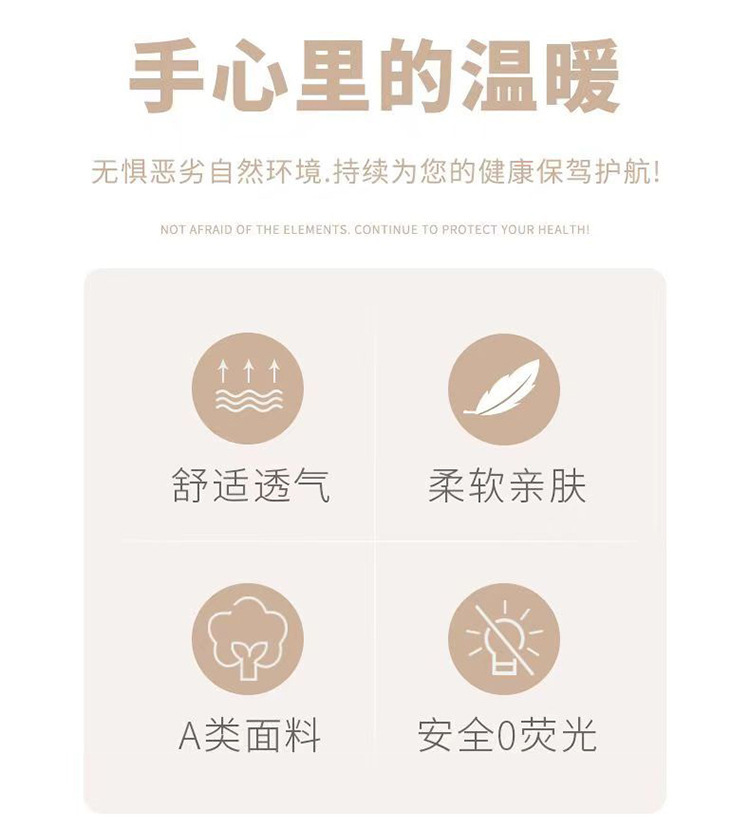 手心里的温暖

无惧恶劣自然环境.持续为您的健康保驾护航!

NOT AFRAID OF THE ELEMENTS. CONTINUE TO PROTECT YOUR HEALTH!

舒适透气

柔软亲肤

A类面料

安全0荧光