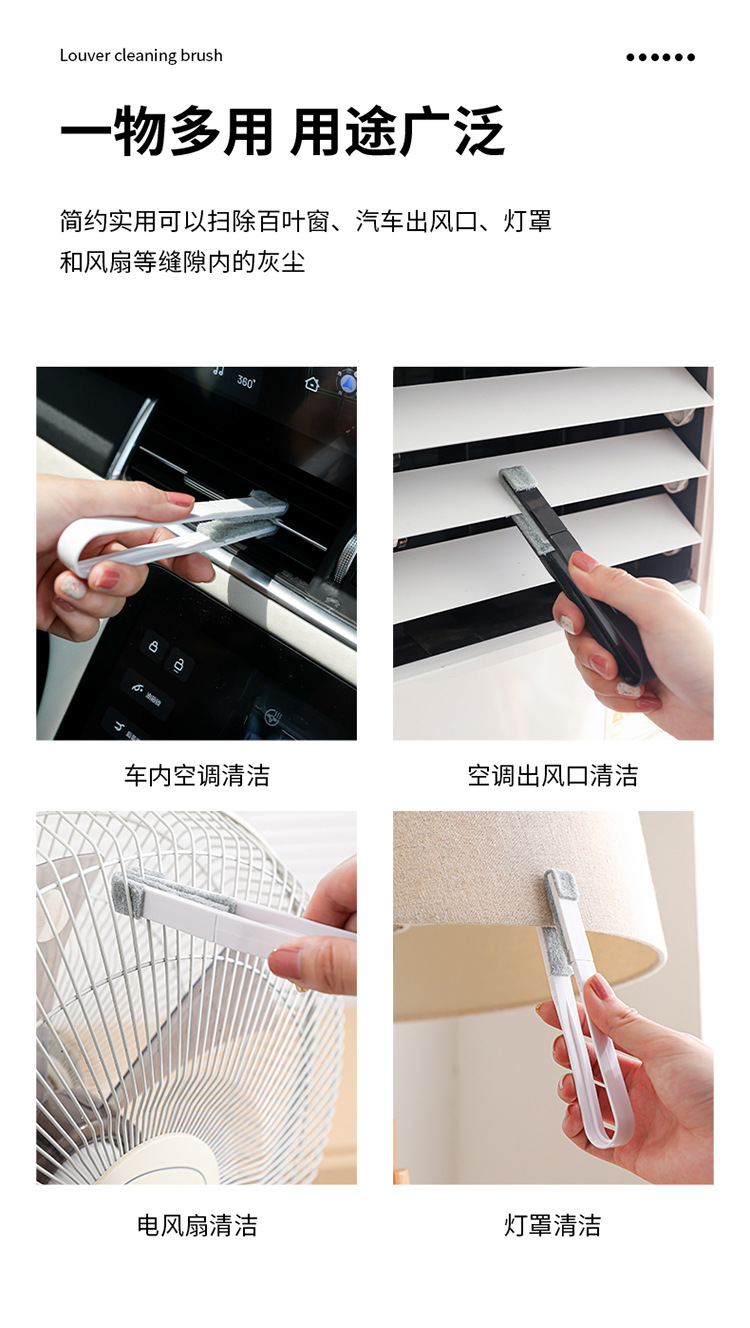 Louver cleaning brush

一物多用 用途广泛

简约实用可以扫除百叶窗、汽车出风口、灯罩和风扇等缝隙内的灰尘

360°

车内空调清洁

空调出风口清洁

电风扇清洁

灯罩清洁