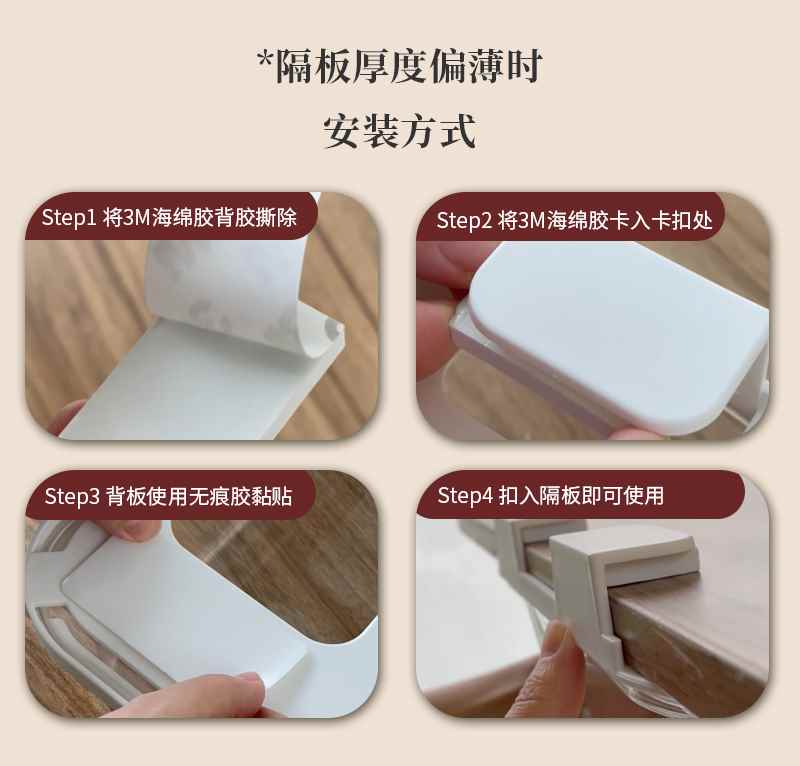 *隔板厚度偏薄时
安装方式

Step1 将3M海绵胶背胶撕除

Step2 将3M海绵胶卡入卡扣处

Step3 背板使用无痕胶黏贴

Step4 扣入隔板即可使用