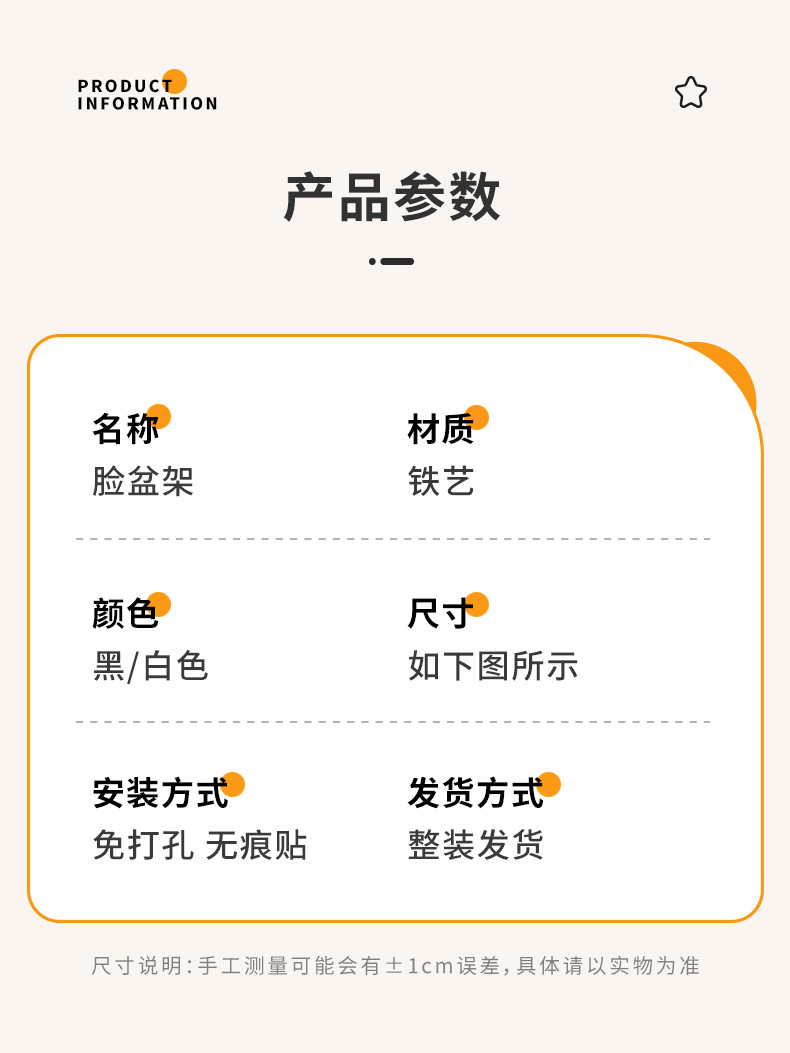 PRODUCT
INFORMATION

产品参数

名称
脸盆架

材质
铁艺

颜色
黑/白色

尺寸
如下图所示

安装方式
免打孔 无痕贴

发货方式
整装发货

尺寸说明:手工测量可能会有±1cm误差,具体请以实物为准