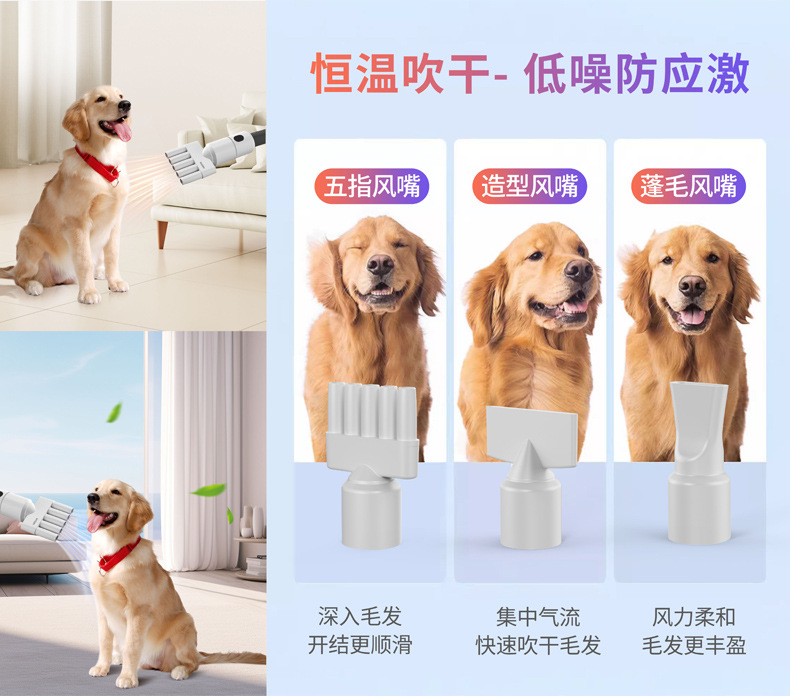 恒温吹干- 低噪防应激

五指风嘴

造型风嘴

蓬毛风嘴

深入毛发
开结更顺滑

集中气流
快速吹干毛发

风力柔和
毛发更丰盈