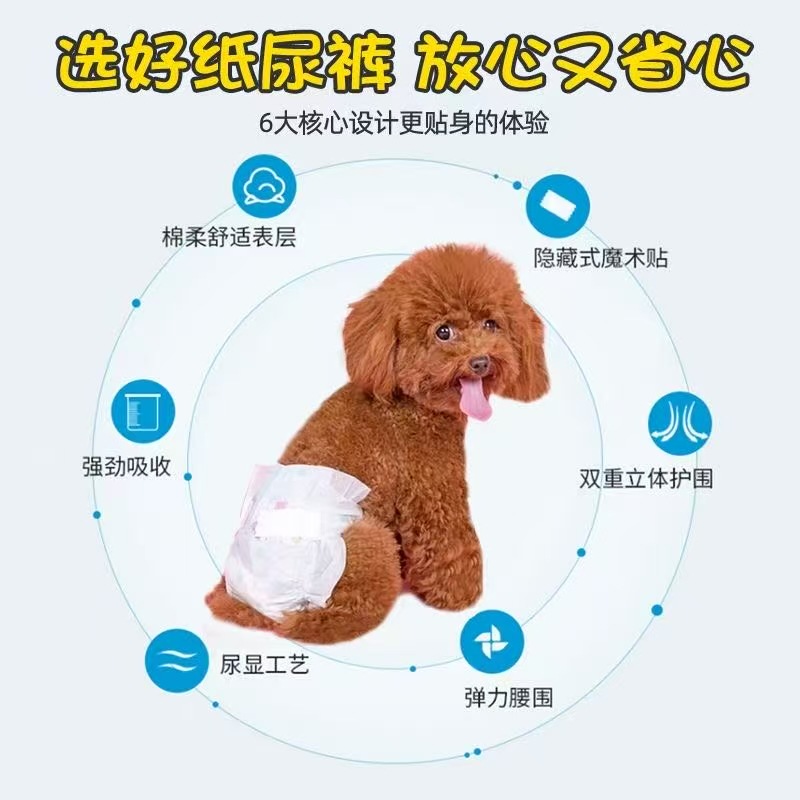 选好纸尿裤 放心又省心

6大核心设计更贴身的体验

棉柔舒适表层

隐藏式魔术贴

强劲吸收

双重立体护围

尿显工艺

弹力腰围