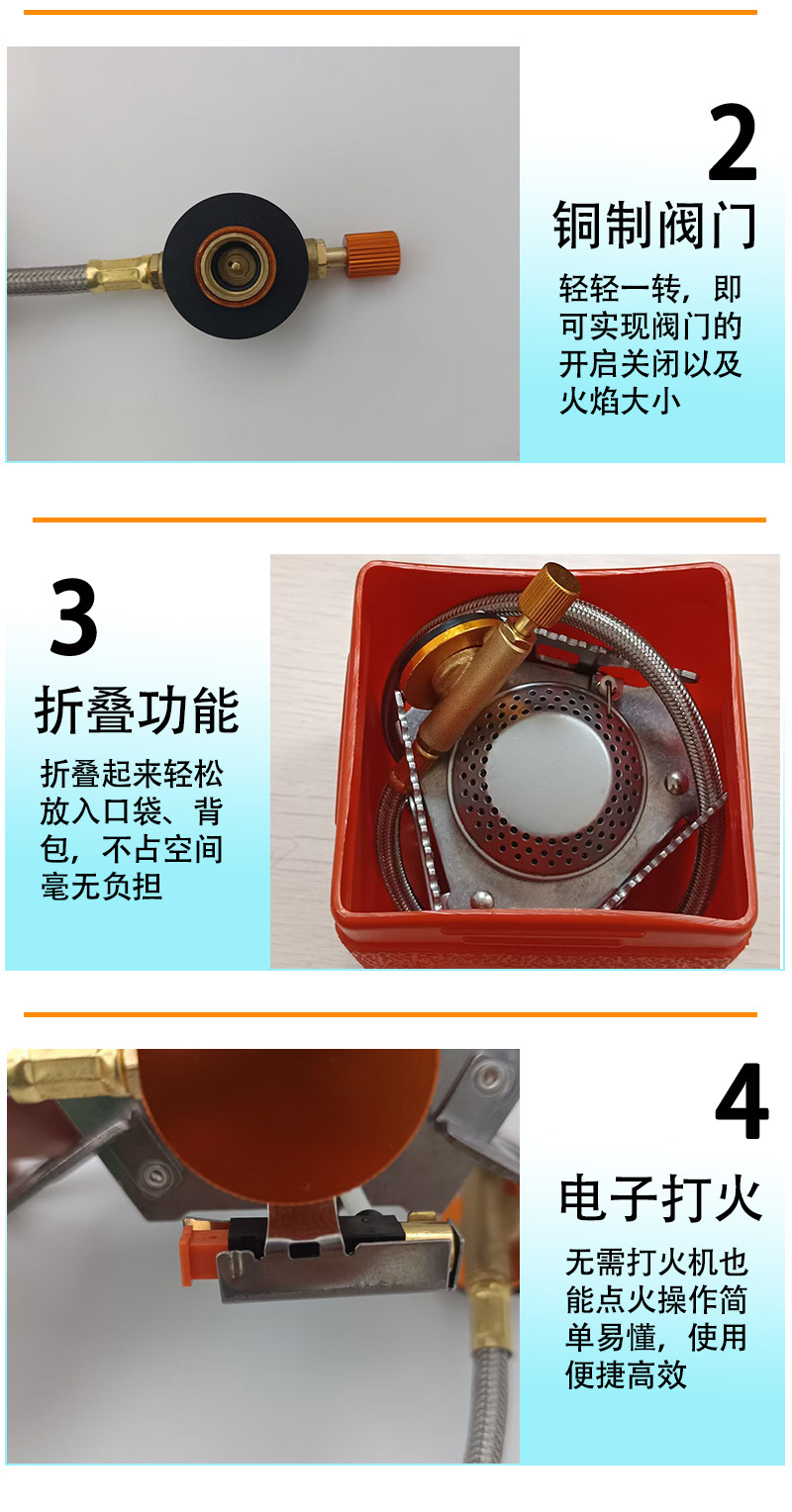 2
铜制阀门
轻轻一转，即可实现阀门的开启关闭以及火焰大小

3
折叠功能
折叠起来轻松放入口袋、背包，不占空间毫无负担

4
电子打火
无需打火机也能点火操作简单易懂，使用便捷高效