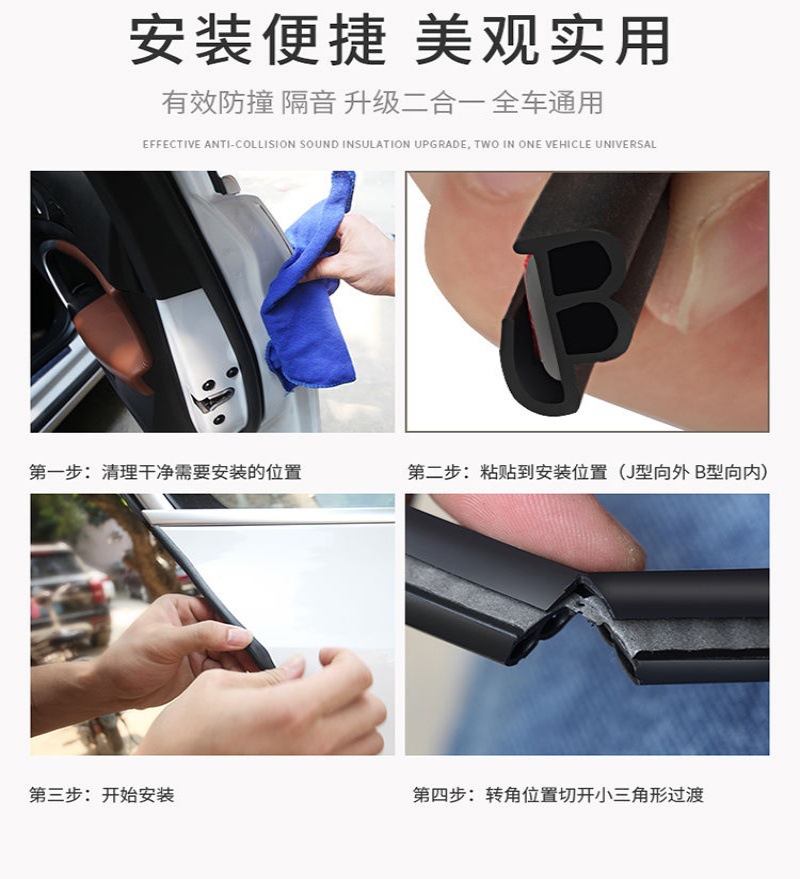 安装便捷 美观实用

有效防撞 隔音 升级二合一 全车通用

EFFECTIVE ANTI-COLLISION SOUND INSULATION UPGRADE, TWO IN ONE VEHICLE UNIVERSAL

第一步：清理干净需要安装的位置

第二步：粘贴到安装位置（J型向外 B型向内）

第三步：开始安装

第四步：转角位置切开小三角形过渡