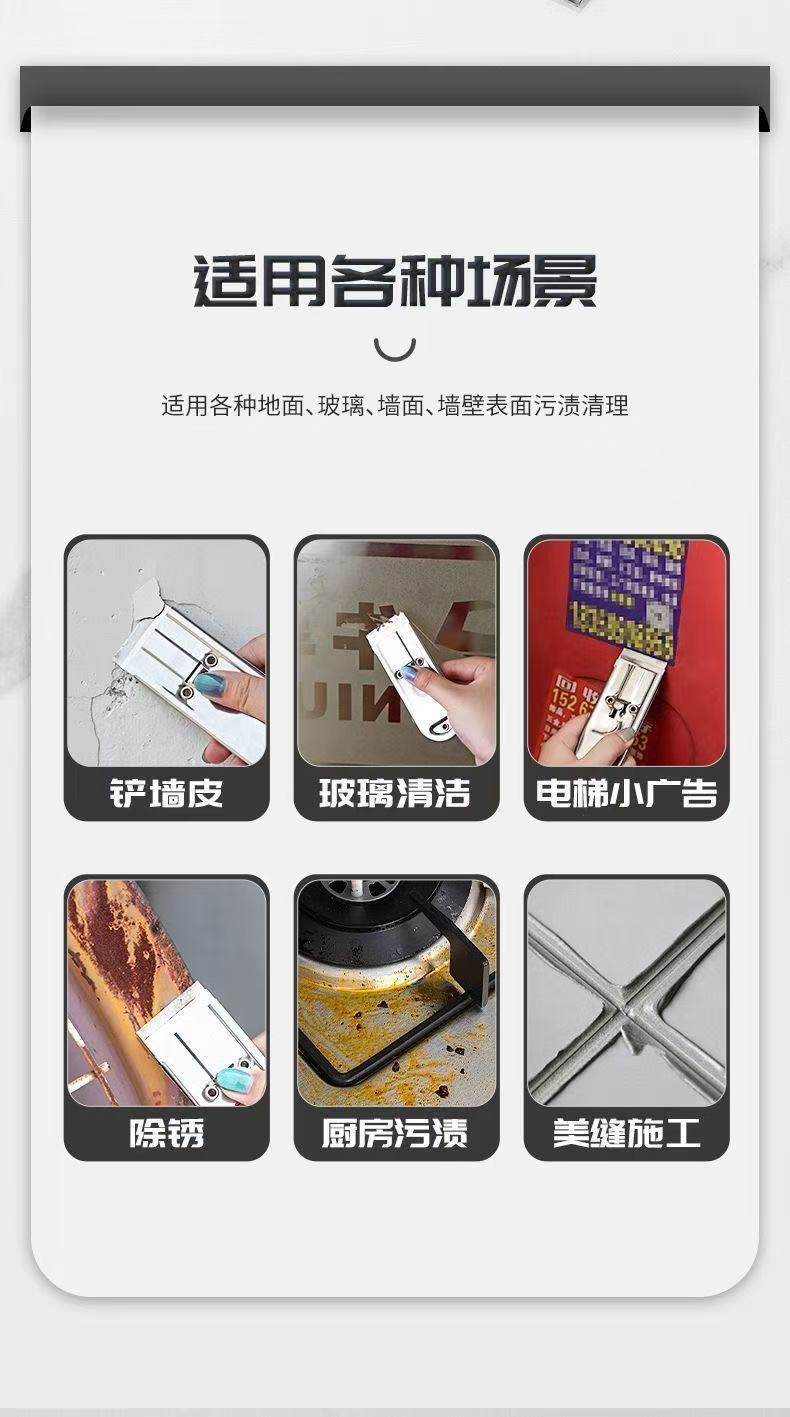 适用各种场景

适用各种地面、玻璃、墙面、墙壁表面污渍清理

铲墙皮

玻璃清洁

电梯小广告

除锈

厨房污渍

美缝施工