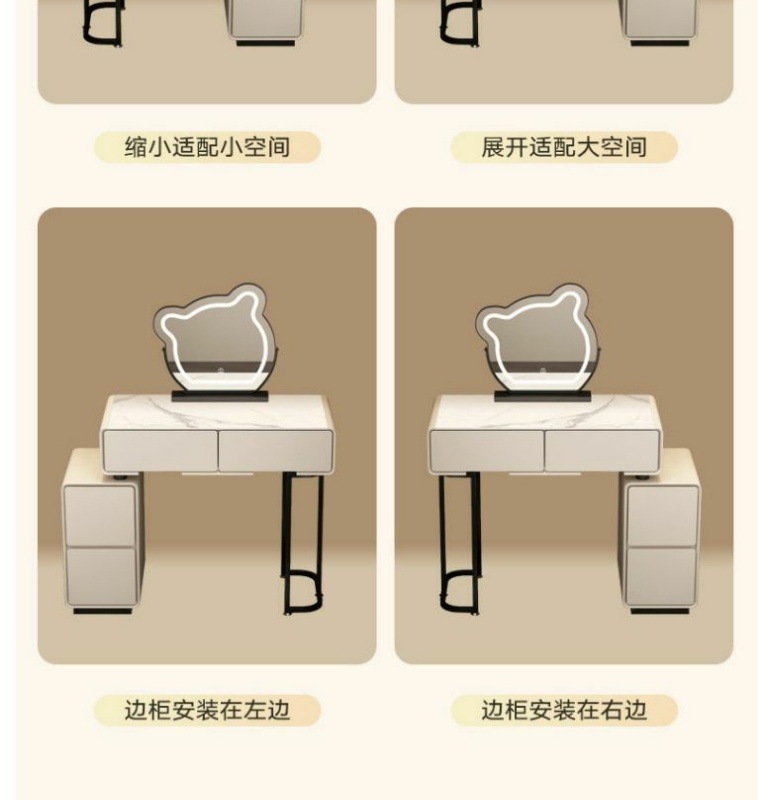 缩小适配小空间

展开适配大空间

边柜安装在左边

边柜安装在右边