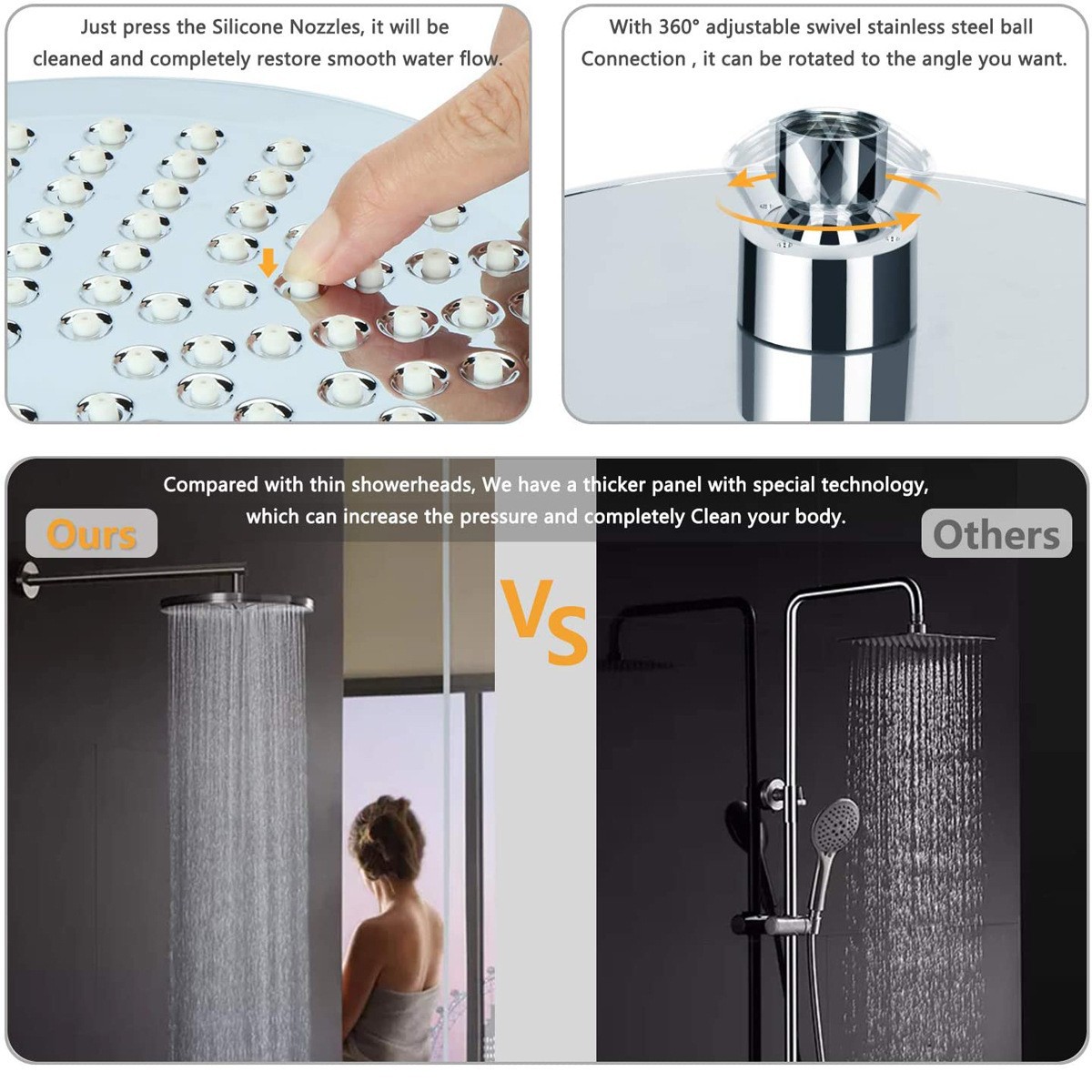 Just press the Silicone Nozzles, it will be cleaned and completely restore smooth water flow.

With 360° adjustable swivel stainless steel ball Connection , it can be rotated to the angle you want.

Compared with thin showerheads, We have a thicker panel with special technology, which can increase the pressure and completely Clean your body.

Ours

Vs

Others