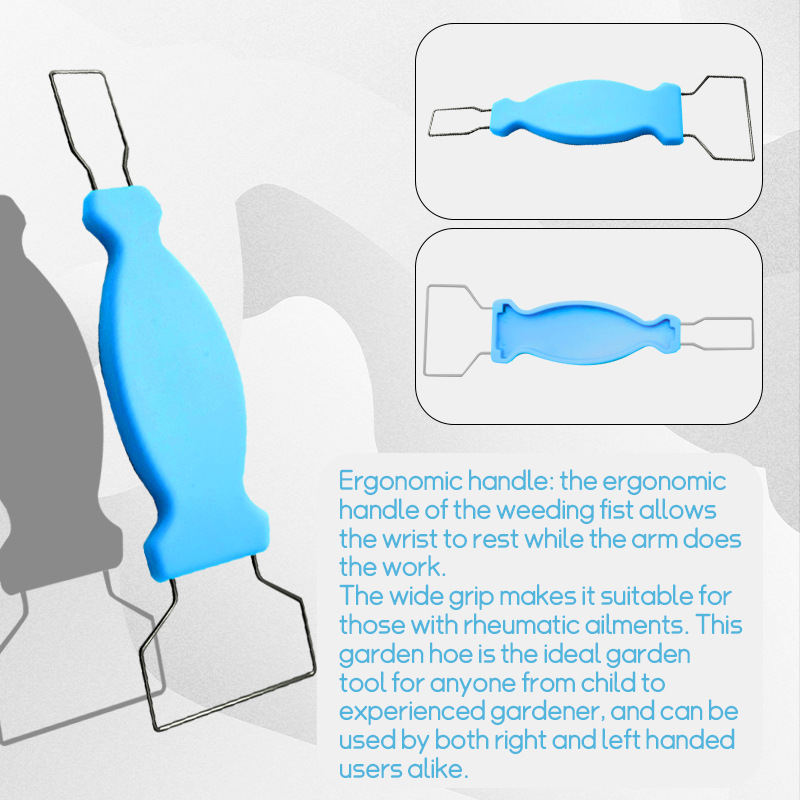 Ergonomic handle: the ergonomic handle of the weeding fist allows the wrist to rest while the arm does the work.
The wide grip makes it suitable for those with rheumatic ailments. This garden hoe is the ideal garden tool for anyone from child to experienced gardener, and can be used by both right and left handed users alike.