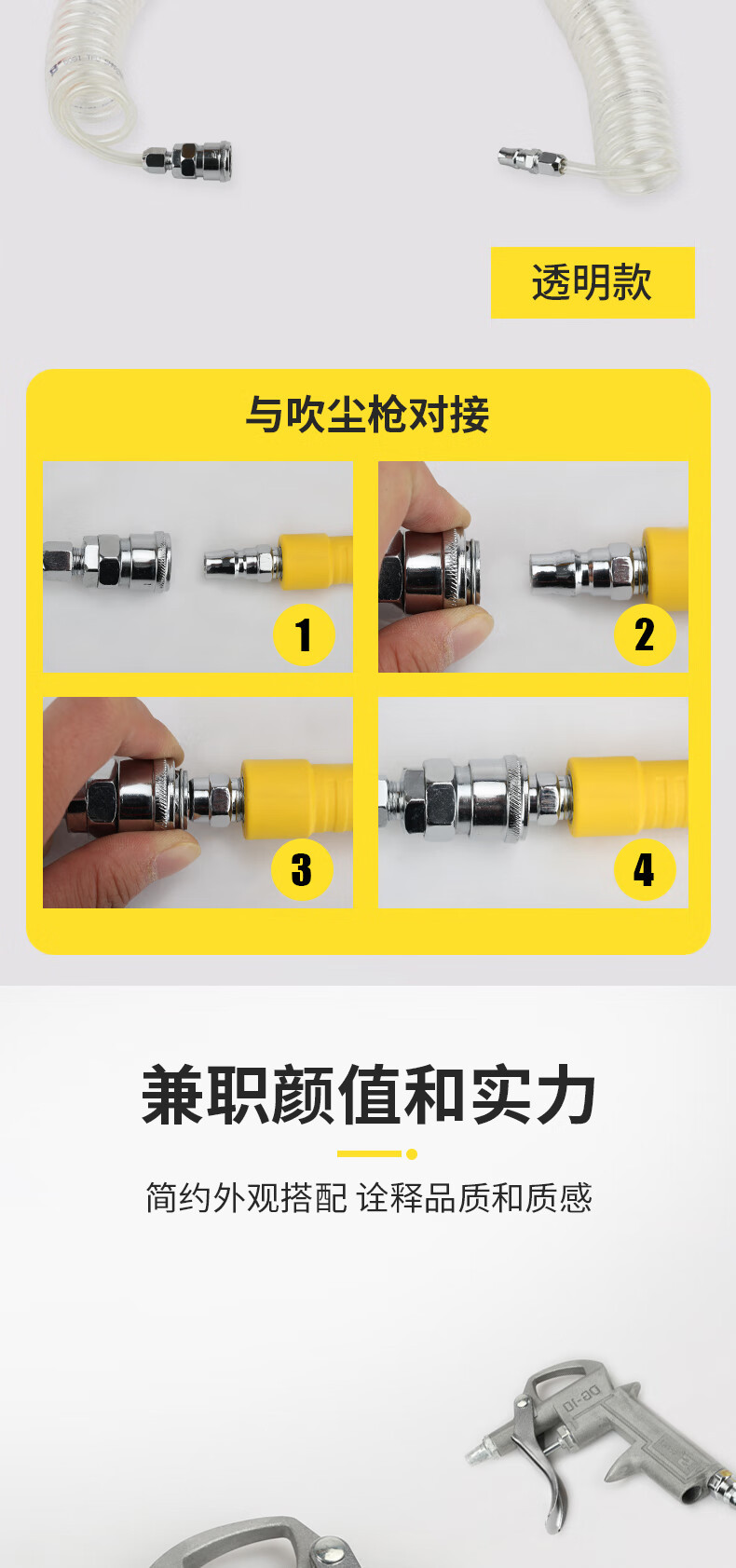 透明款

与吹尘枪对接

1

2

3

4

兼职颜值和实力

简约外观搭配 诠释品质和质感

DG-10