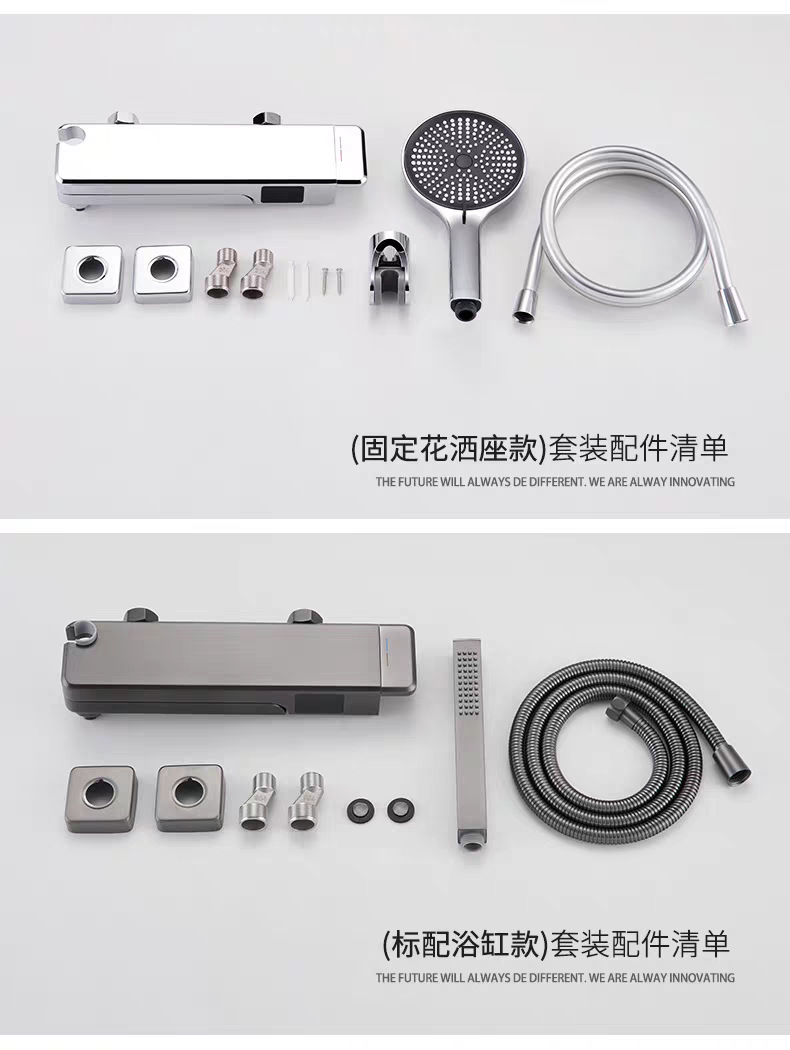 (固定花洒座款)套装配件清单
THE FUTURE WILL ALWAYS DE DIFFERENT. WE ARE ALWAY INNOVATING

(标配浴缸款)套装配件清单
THE FUTURE WILL ALWAYS DE DIFFERENT. WE ARE ALWAY INNOVATING