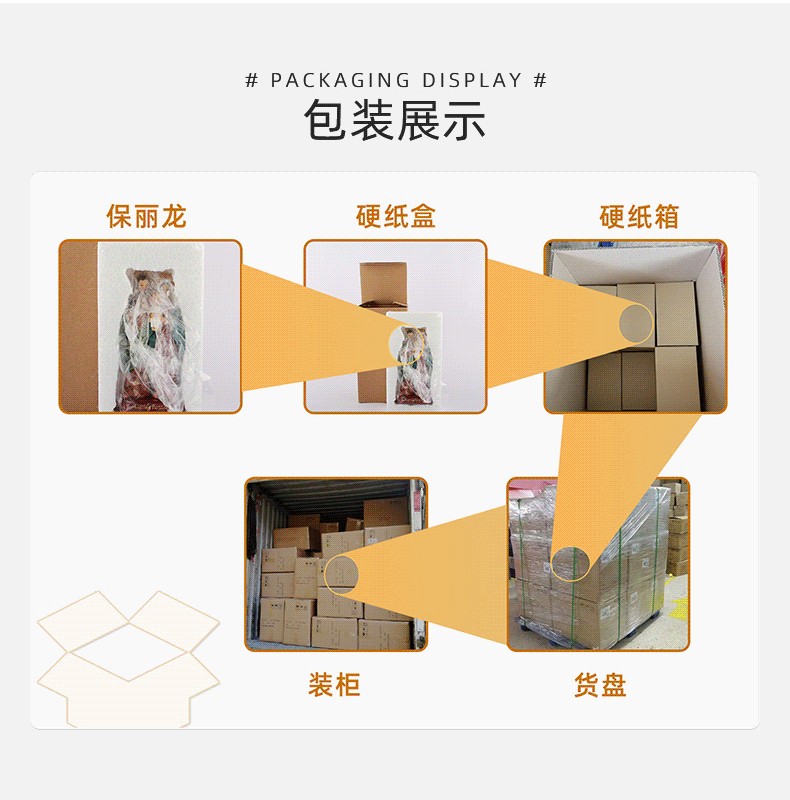 # PACKAGING DISPLAY #
包装展示

保丽龙

硬纸盒

硬纸箱

装柜

货盘