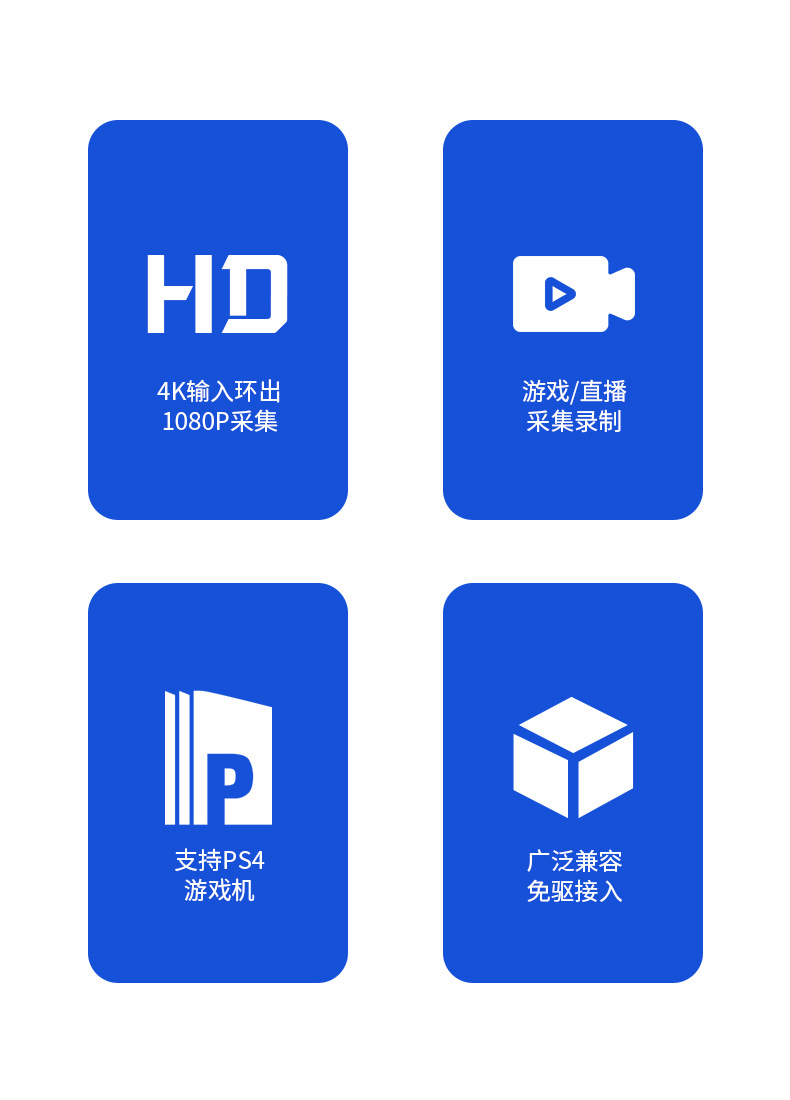 HD

4K输入环出
1080P采集

游戏/直播
采集录制

P

支持PS4
游戏机

广泛兼容
免驱接入