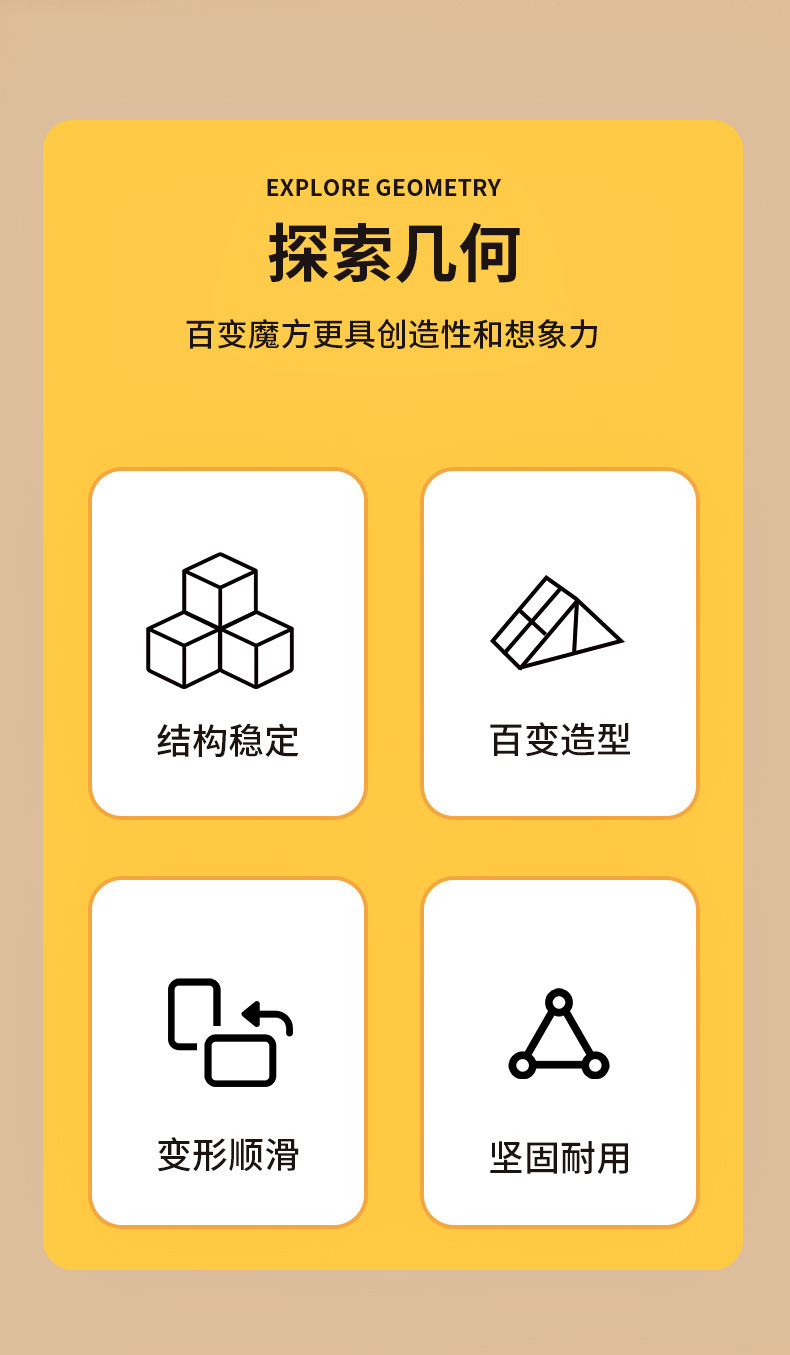 EXPLORE GEOMETRY

探索几何

百变魔方更具创造性和想象力

结构稳定

百变造型

变形顺滑

坚固耐用