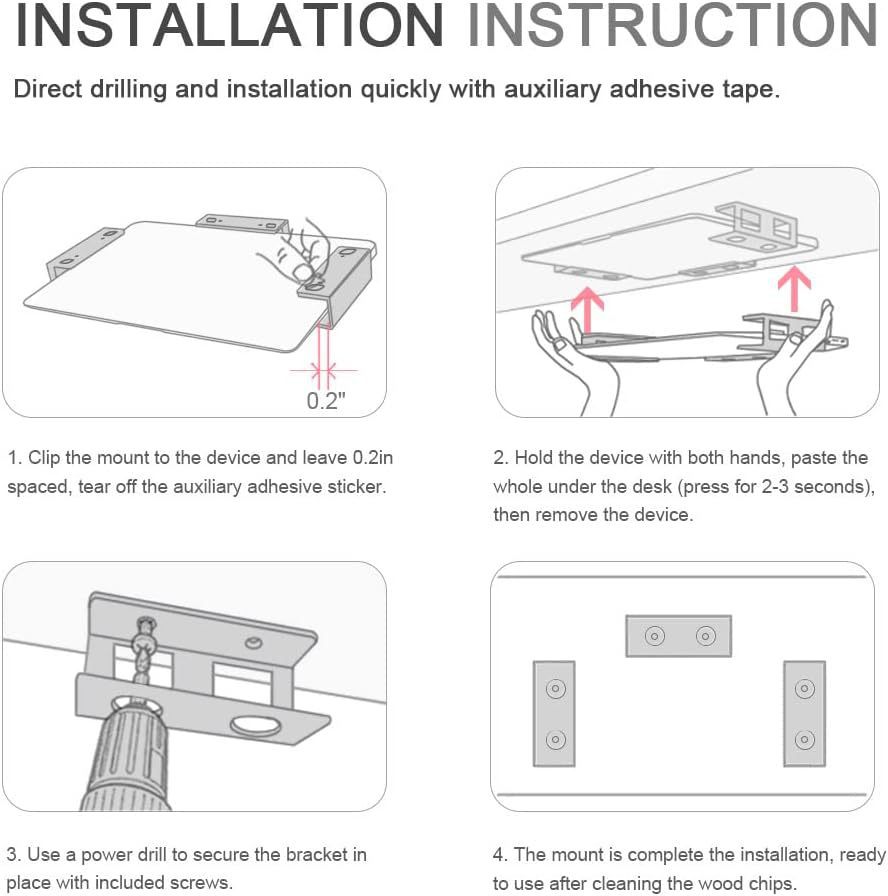 INSTALLATION INSTRUCTION

Direct drilling and installation quickly with auxiliary adhesive tape.

0.2"

1. Clip the mount to the device and leave 0.2in spaced, tear off the auxiliary adhesive sticker.

2. Hold the device with both hands, paste the whole under the desk (press for 2-3 seconds), then remove the device.

3. Use a power drill to secure the bracket in place with included screws.

4. The mount is complete the installation, ready to use after cleaning the wood chips.