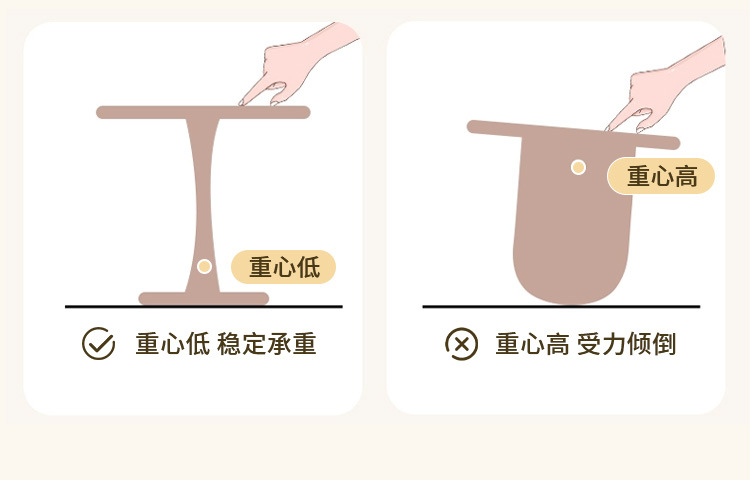 重心低

重心低 稳定承重

重心高

重心高 受力倾倒