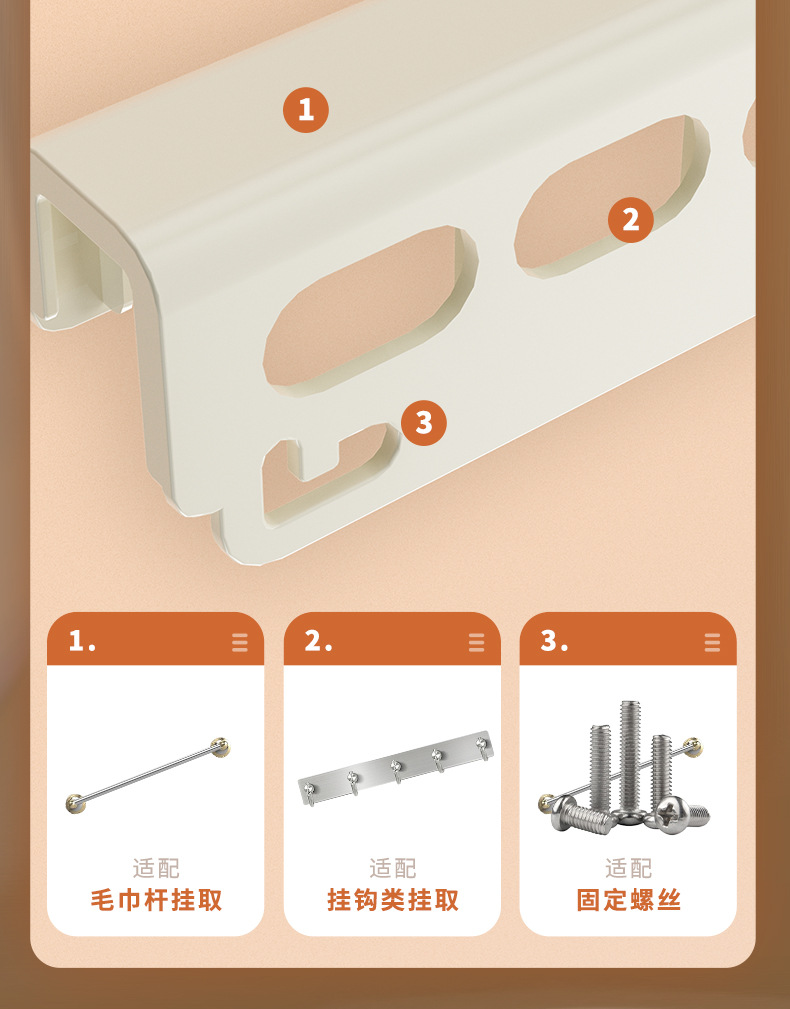 1

2

3

1.

适配
毛巾杆挂取

2.

适配
挂钩类挂取

3.

适配
固定螺丝