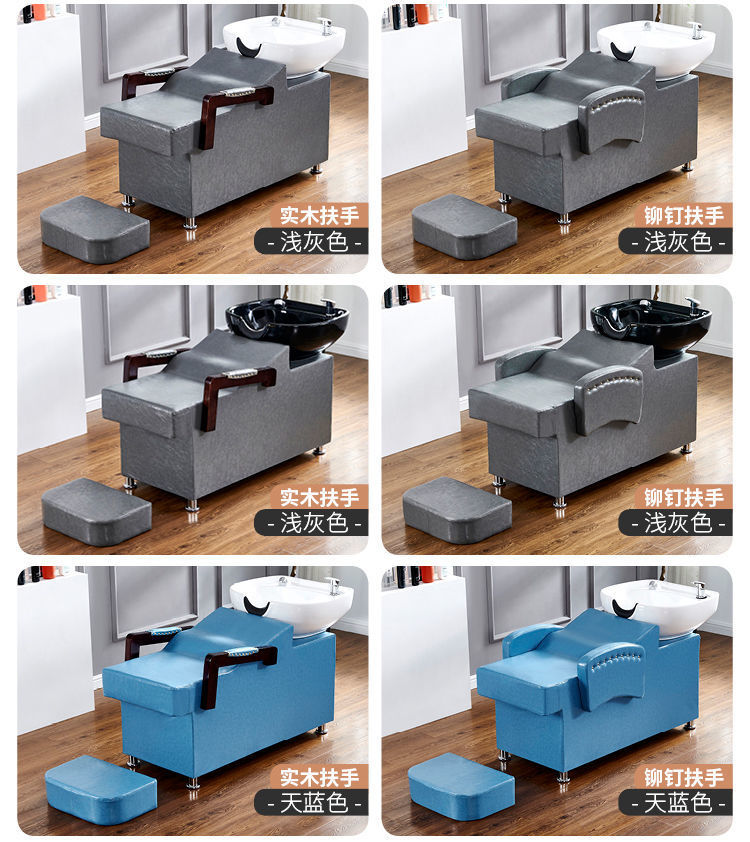 实木扶手
- 浅灰色 -

铆钉扶手
- 浅灰色 -

实木扶手
- 浅灰色 -

铆钉扶手
- 浅灰色 -

实木扶手
- 天蓝色 -

铆钉扶手
- 天蓝色 -