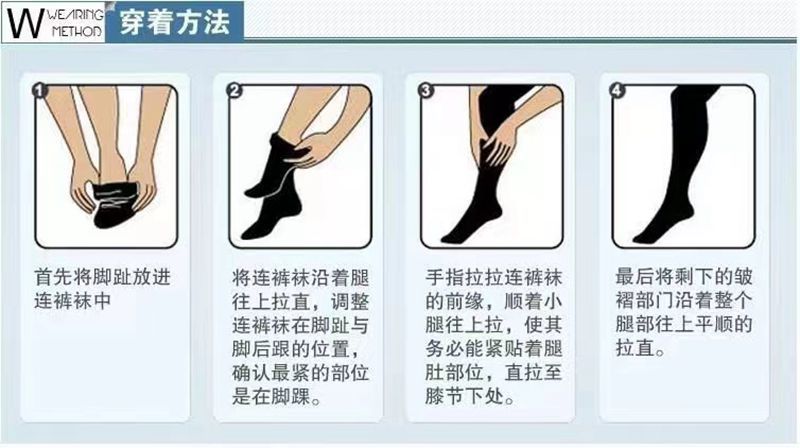 W WEARING METHOD 穿着方法

1

首先将脚趾放进连裤袜中

2

将连裤袜沿着腿往上拉直，调整连裤袜在脚趾与脚后跟的位置，确认最紧的部位是在脚踝。

3

手指拉拉连裤袜的前缘，顺着小腿往上拉，使其务必能紧贴着腿肚部位，直拉至膝节下处。

4

最后将剩下的皱褶部门沿着整个腿部往上平顺的拉直。