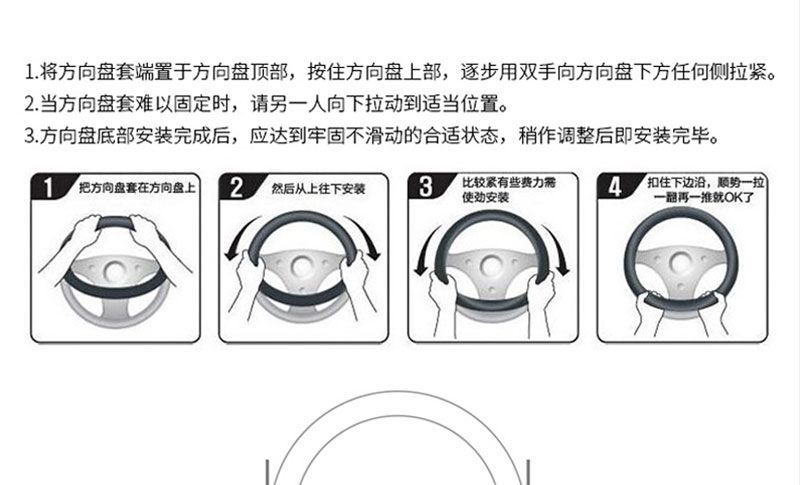 1.将方向盘套端置于方向盘顶部，按住方向盘上部，逐步用双手向方向盘下方任何侧拉紧。
2.当方向盘套难以固定时，请另一人向下拉动到适当位置。
3.方向盘底部安装完成后，应达到牢固不滑动的合适状态，稍作调整后即安装完毕。

1 把方向盘套在方向盘上

2 然后从上往下安装

3 比较紧有些费力需使劲安装

4 扣住下边沿，顺势一拉一翻再一推就OK了