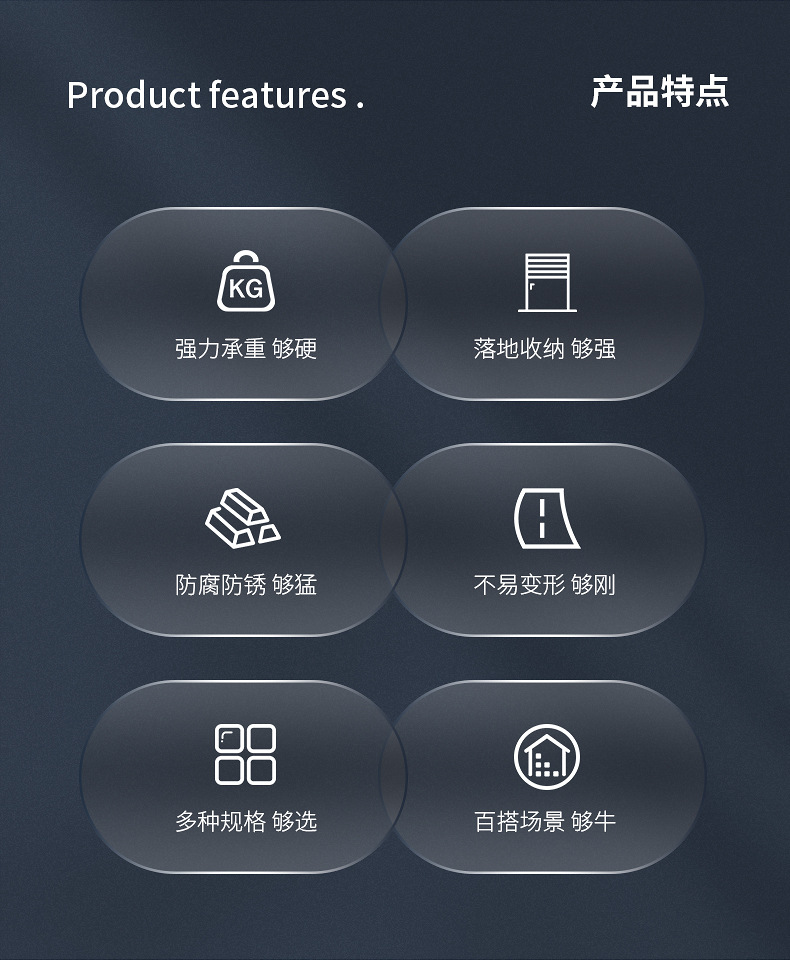 Product features .

产品特点

KG

强力承重 够硬

落地收纳 够强

防腐防锈 够猛

不易变形 够刚

多种规格 够选

百搭场景 够牛